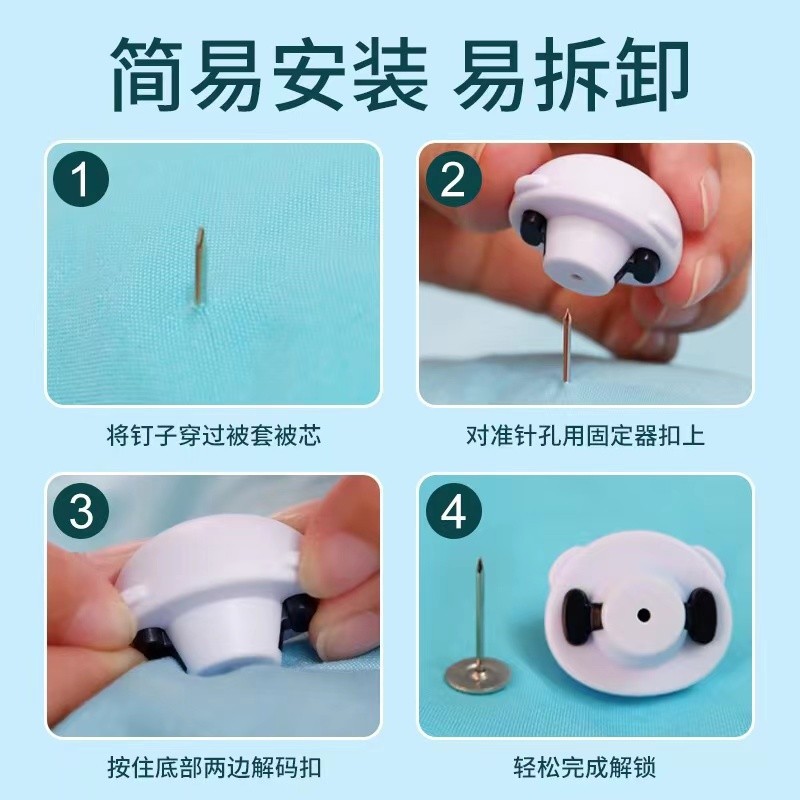 简易安装 易拆卸

1
将钉子穿过被套被芯

2
对准针孔用固定器扣上

3
按住底部两边解码扣

4
轻松完成解锁