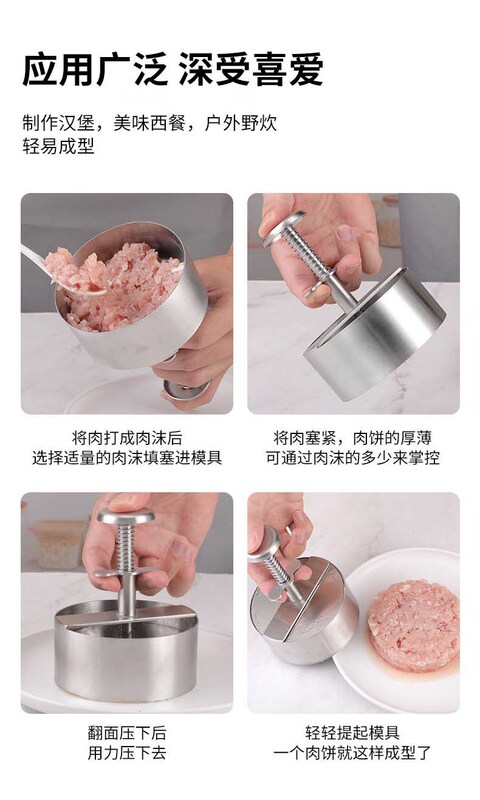 应用广泛 深受喜爱

制作汉堡，美味西餐，户外野炊
轻易成型

将肉打成肉沫后
选择适量的肉沫填塞进模具

将肉塞紧，肉饼的厚薄
可通过肉沫的多少来掌控

翻面压下后
用力压下去

轻轻提起模具
一个肉饼就这样成型了