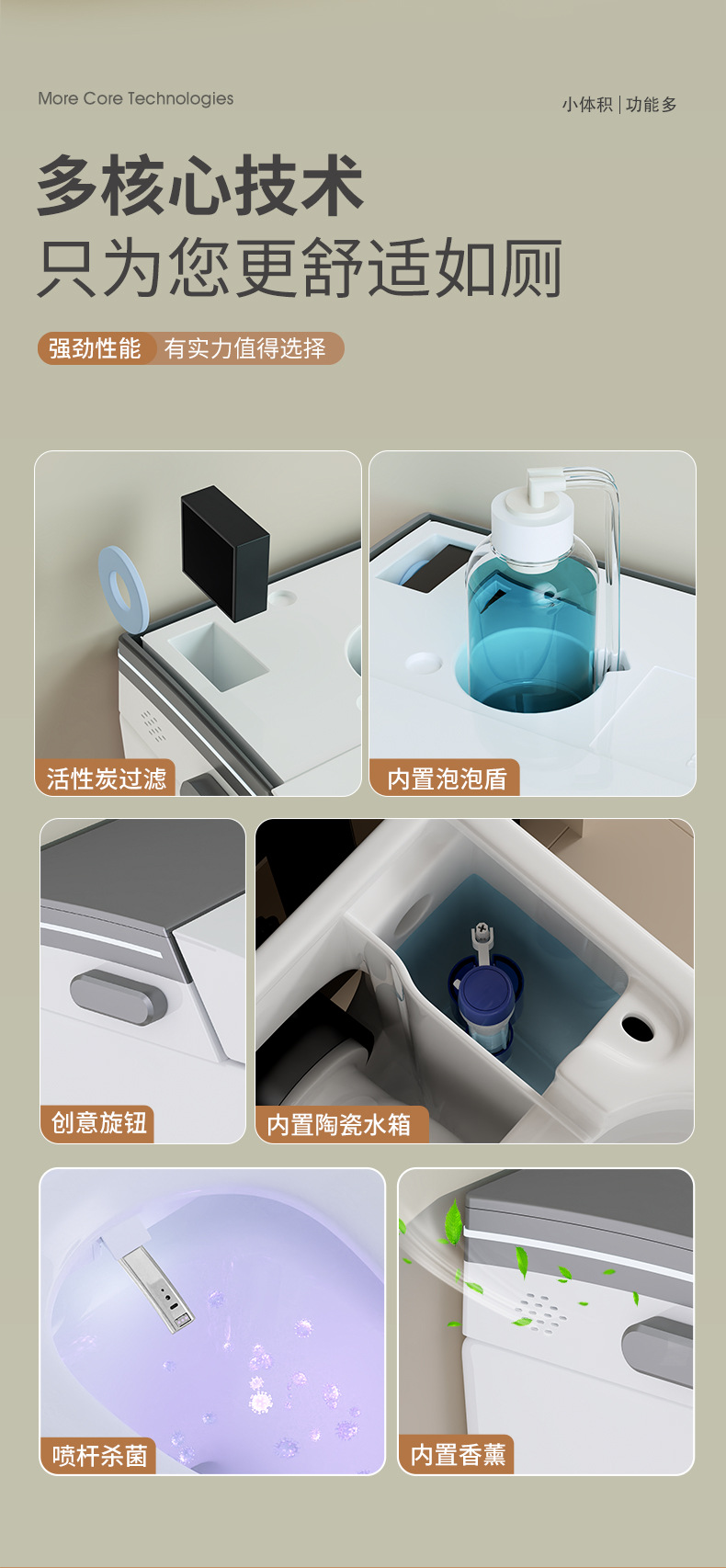 More Core Technologies

小体积 | 功能多

多核心技术
只为您更舒适如厕

强劲性能 有实力值得选择

活性炭过滤

内置泡泡盾

创意旋钮

内置陶瓷水箱

喷杆杀菌

内置香薰