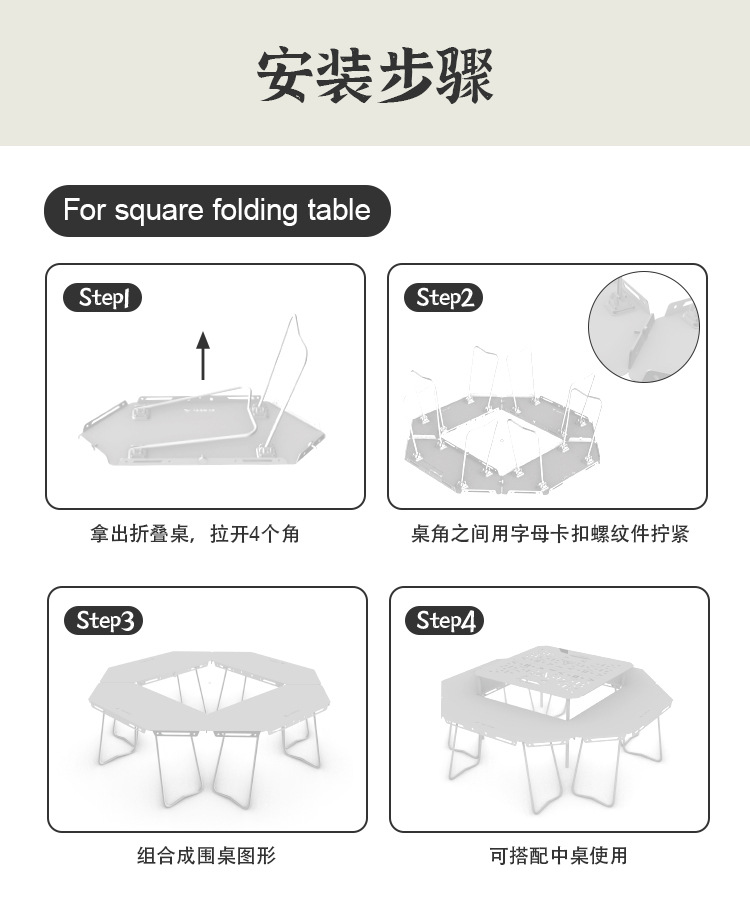 安装步骤

For square folding table

Step1

拿出折叠桌，拉开4个角

Step2

桌角之间用字母卡扣螺纹件拧紧

Step3

组合成围桌图形

Step4

可搭配中桌使用