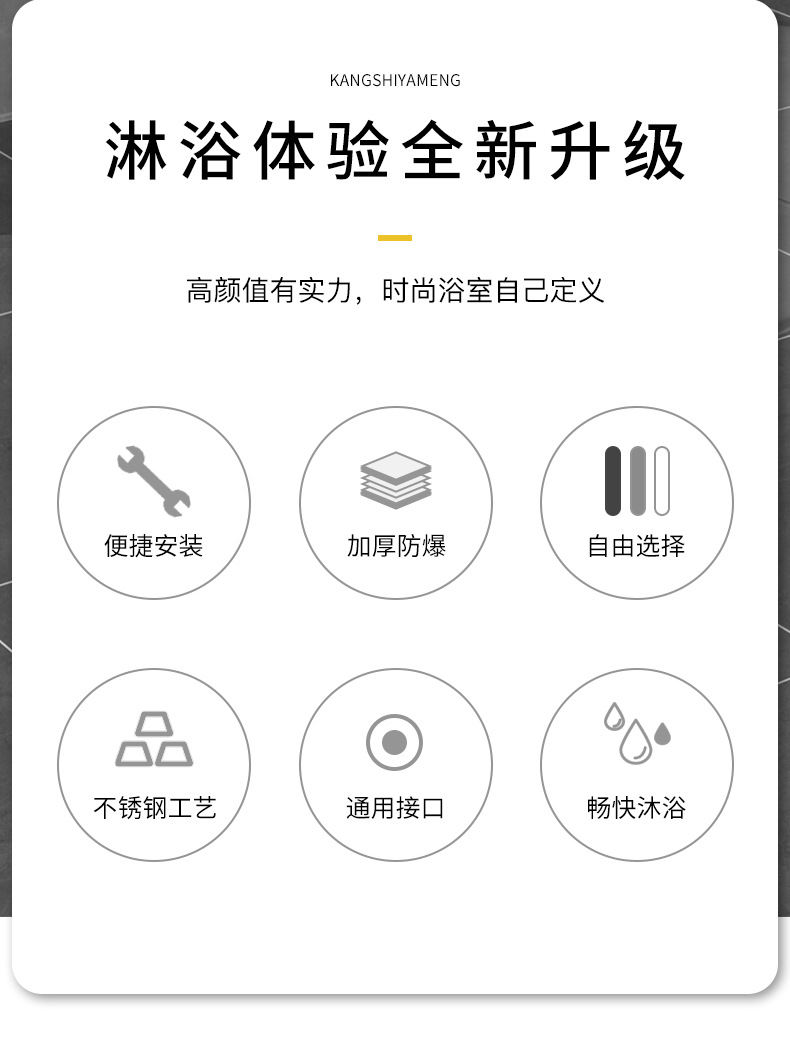 KANGSHIYAMENG

淋浴体验全新升级

高颜值有实力，时尚浴室自己定义

便捷安装

加厚防爆

自由选择

不锈钢工艺

通用接口

畅快沐浴