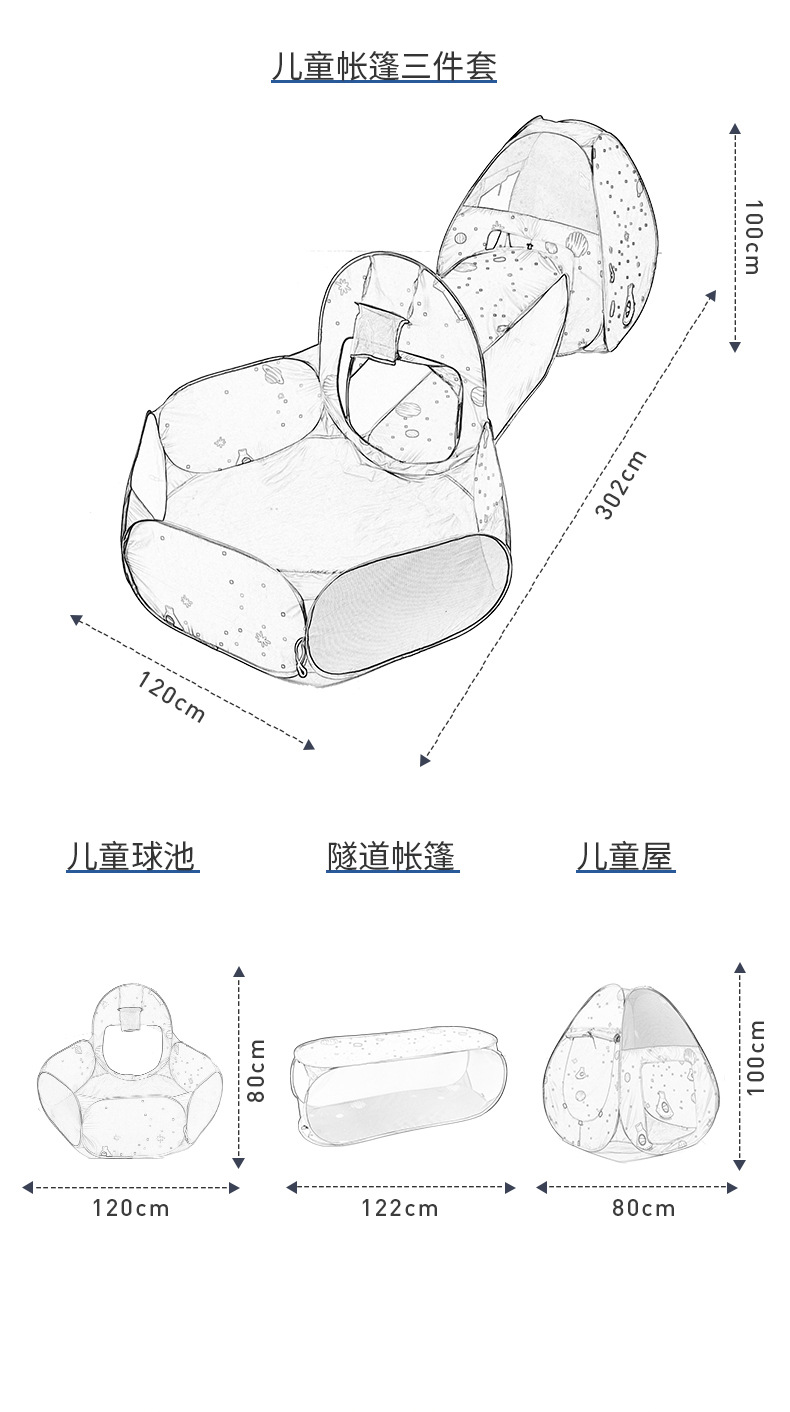 儿童帐篷三件套

100cm

302cm

120cm

儿童球池

隧道帐篷

儿童屋

80cm

100cm

120cm

122cm

80cm