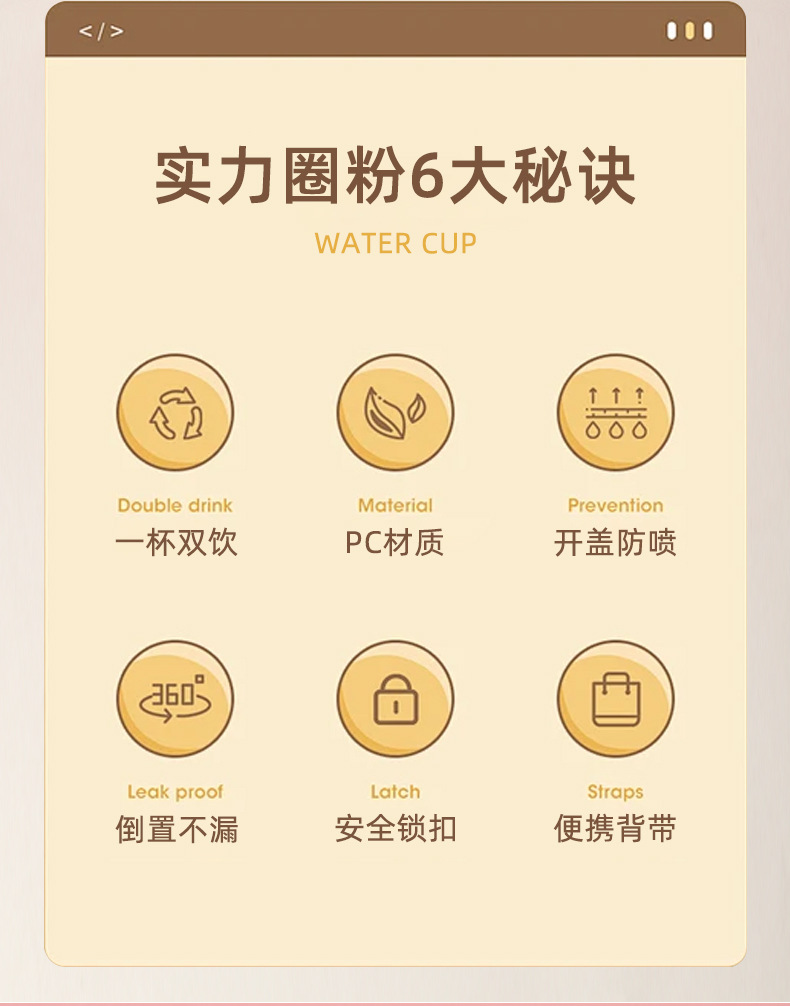 </>

实力圈粉6大秘诀

WATER CUP

Double drink
一杯双饮

Material
PC材质

Prevention
开盖防喷

360°

Leak proof
倒置不漏

Latch
安全锁扣

Straps
便携背带