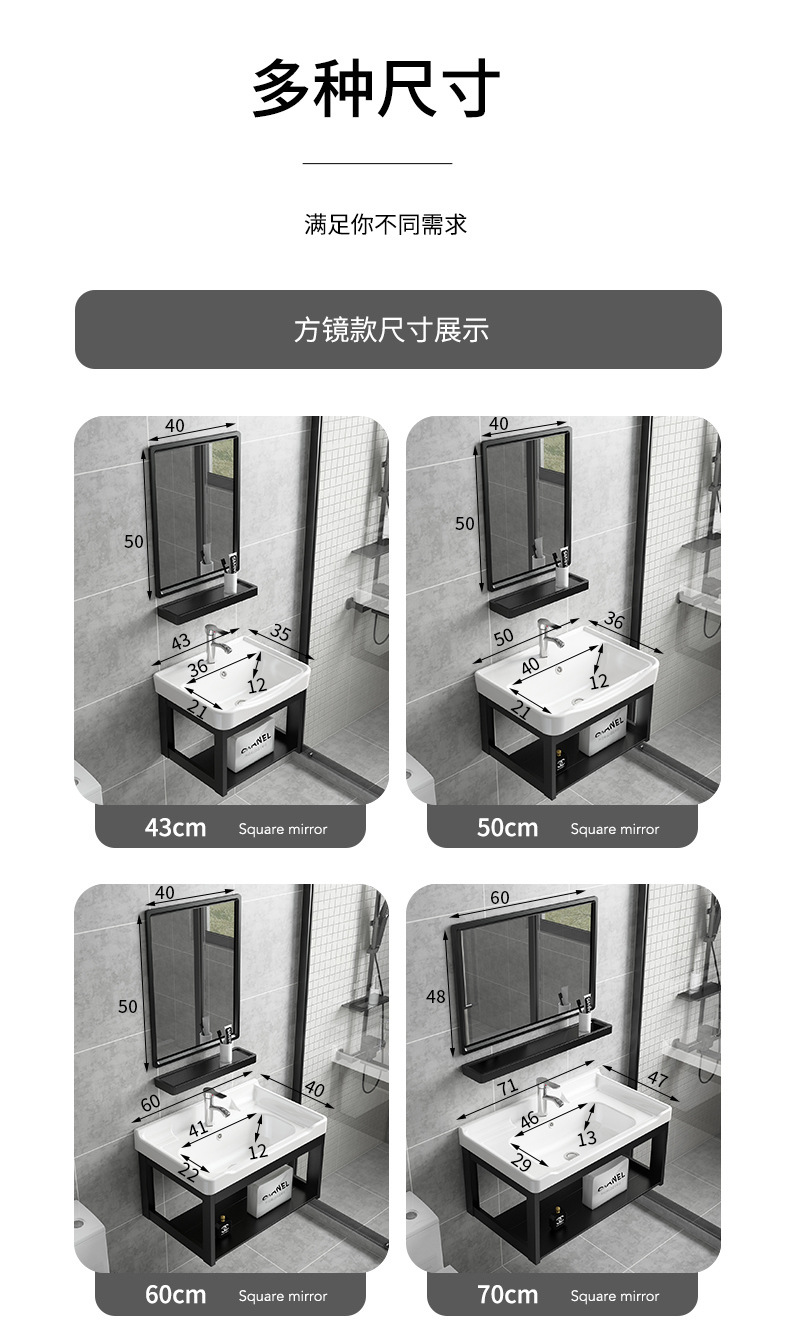 多种尺寸

满足你不同需求

方镜款尺寸展示

40
50
43
35
36
12
21
CHANEL
43cm Square mirror

40
50
50
36
40
12
21
CHANEL
50cm Square mirror

40
50
60
40
41
12
22
CHANEL
60cm Square mirror

60
48
71
47
46
13
29
CHANEL
70cm Square mirror