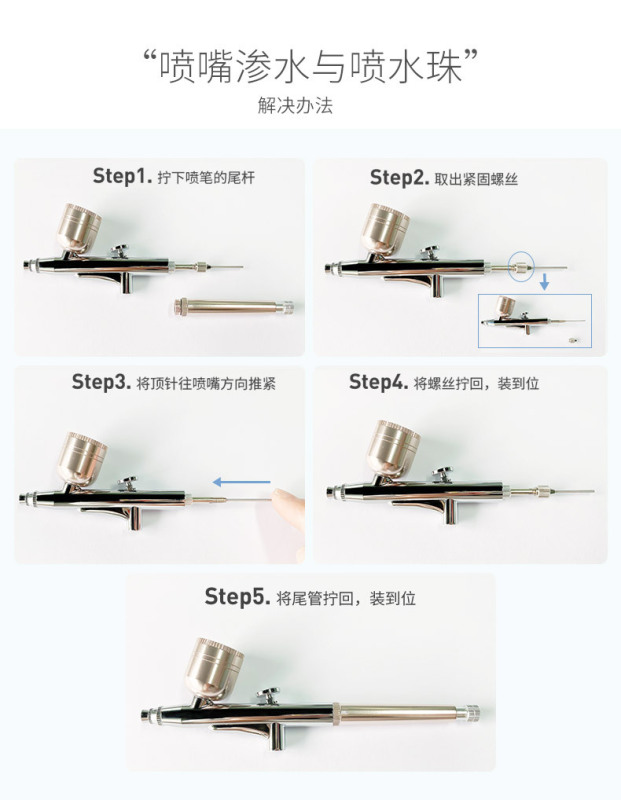 “喷嘴渗水与喷水珠”
解决办法

Step1. 拧下喷笔的尾杆

Step2. 取出紧固螺丝

Step3. 将顶针往喷嘴方向推紧

Step4. 将螺丝拧回，装到位

Step5. 将尾管拧回，装到位