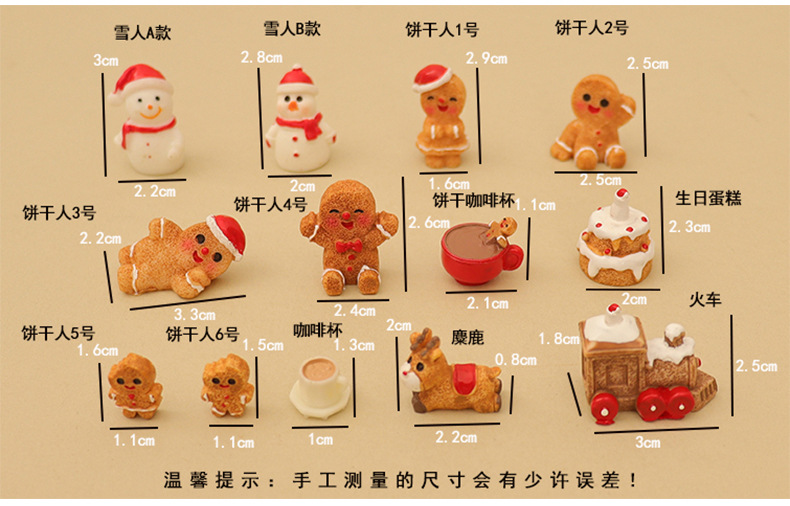 雪人A款
3cm
2.2cm

雪人B款
2.8cm
2cm

饼干人1号
2.9cm
1.6cm

饼干人2号
2.5cm
2.5cm

饼干人3号
2.2cm
3.3cm

饼干人4号
2.6cm
2.4cm

饼干咖啡杯
1.1cm
2.1cm

生日蛋糕
2.3cm
2cm

饼干人5号
1.6cm
1.1cm

饼干人6号
1.5cm
1.1cm

咖啡杯
1.3cm
1cm

2cm
麋鹿
0.8cm
2.2cm

火车
1.8cm
2.5cm
3cm

温馨提示：手工测量的尺寸会有少许误差！