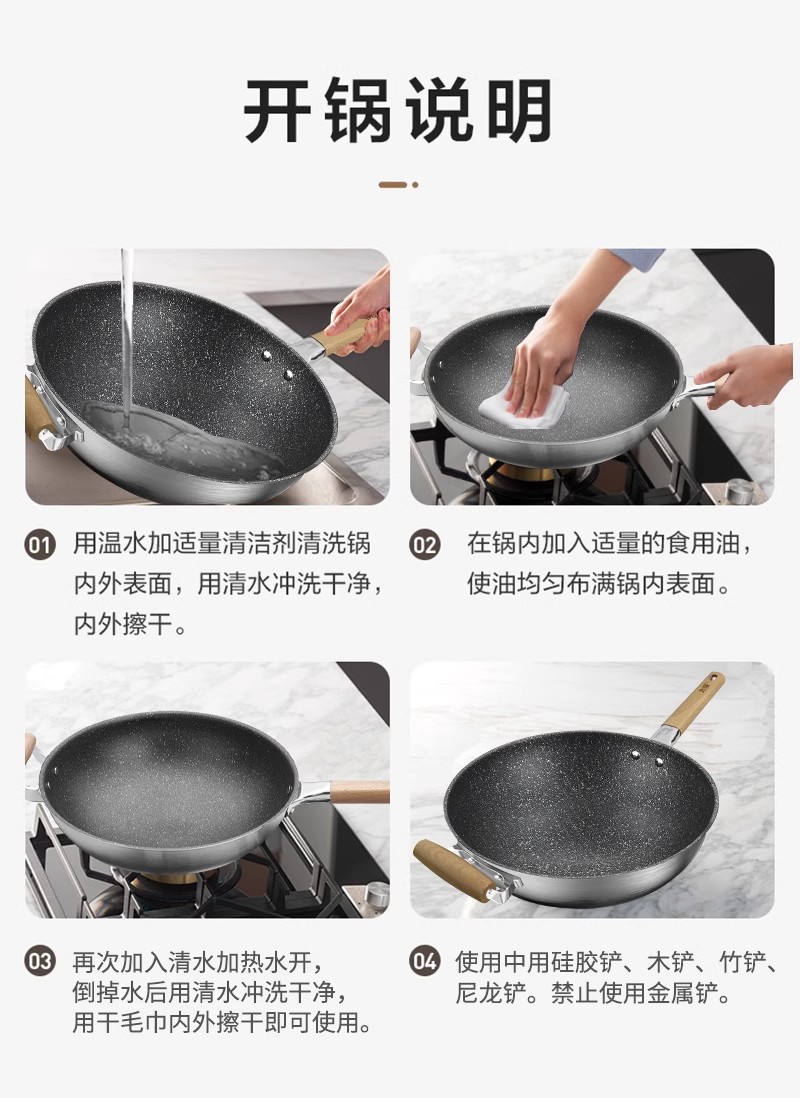 开锅说明

01 用温水加适量清洁剂清洗锅内外表面，用清水冲洗干净，内外擦干。

02 在锅内加入适量的食用油，使油均匀布满锅内表面。

03 再次加入清水加热水开，倒掉水后用清水冲洗干净，用干毛巾内外擦干即可使用。

04 使用中用硅胶铲、木铲、竹铲、尼龙铲。禁止使用金属铲。