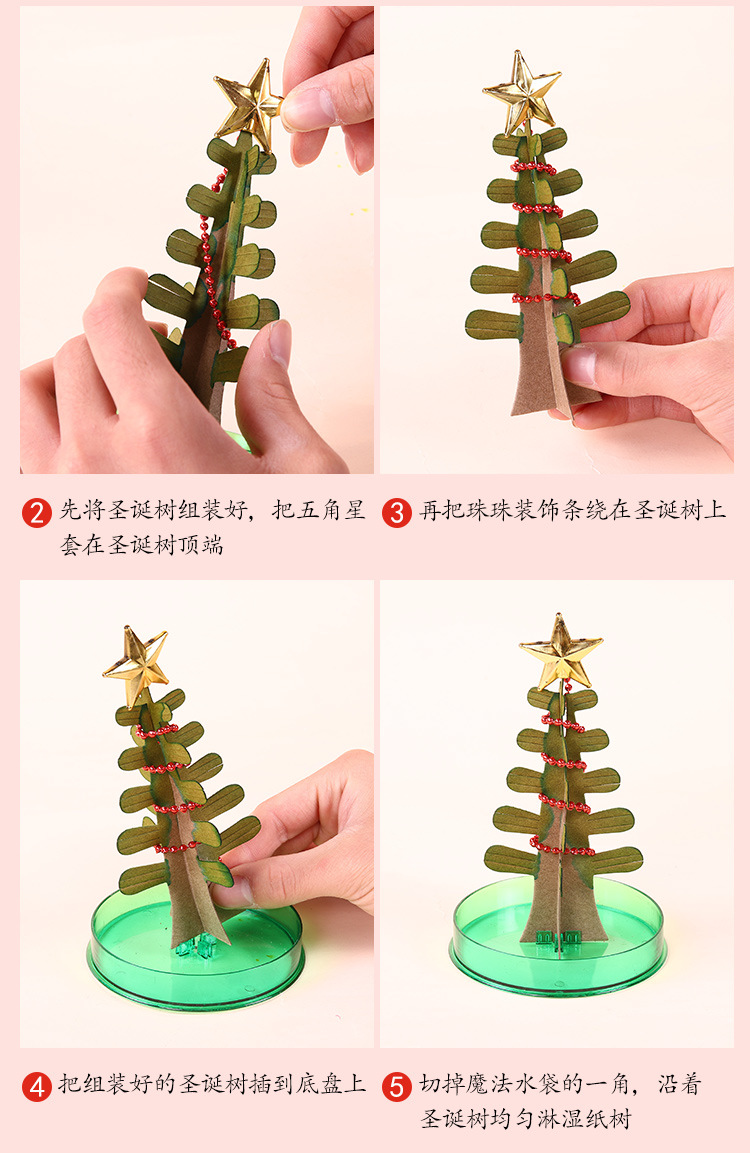 2 先将圣诞树组装好，把五角星套在圣诞树顶端

3 再把珠珠装饰条绕在圣诞树上

4 把组装好的圣诞树插到底盘上

5 切掉魔法水袋的一角，沿着圣诞树均匀淋湿纸树