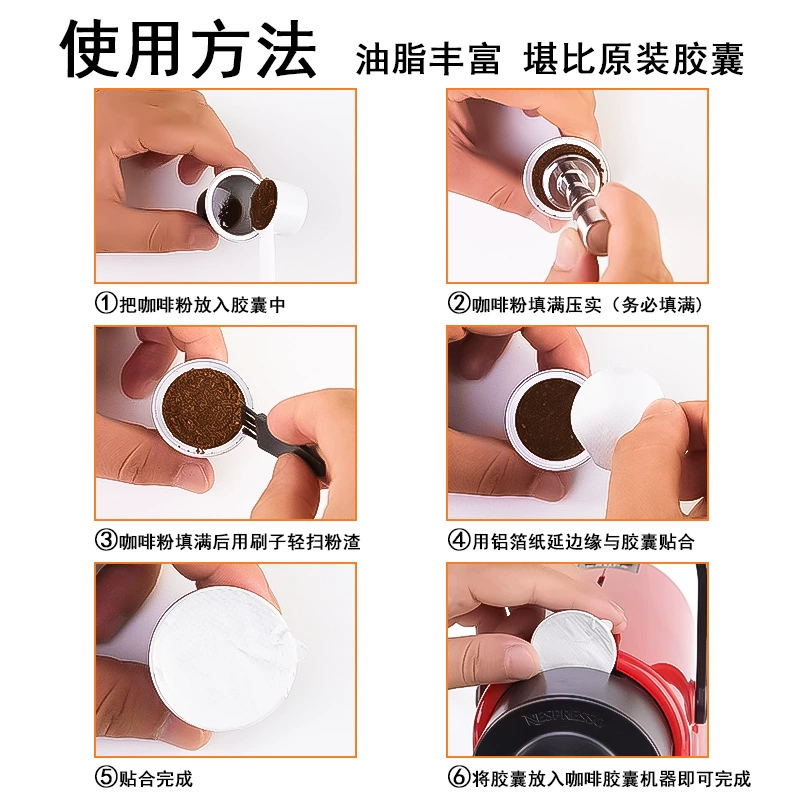 使用方法 油脂丰富 堪比原装胶囊

①把咖啡粉放入胶囊中

②咖啡粉填满压实（务必填满）

③咖啡粉填满后用刷子轻扫粉渣

④用铝箔纸延边缘与胶囊贴合

⑤贴合完成

NESPRESSO

⑥将胶囊放入咖啡胶囊机器即可完成