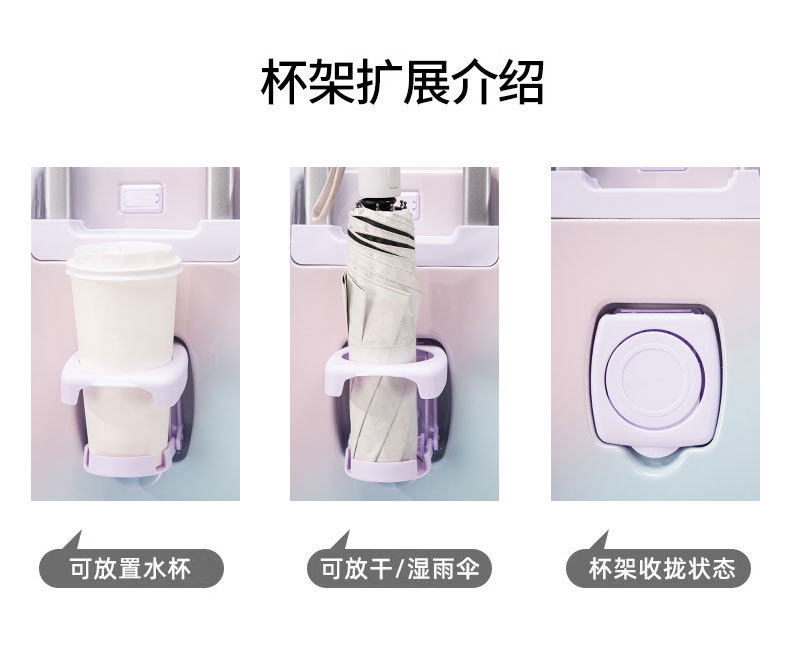 杯架扩展介绍

可放置水杯

可放干/湿雨伞

杯架收拢状态