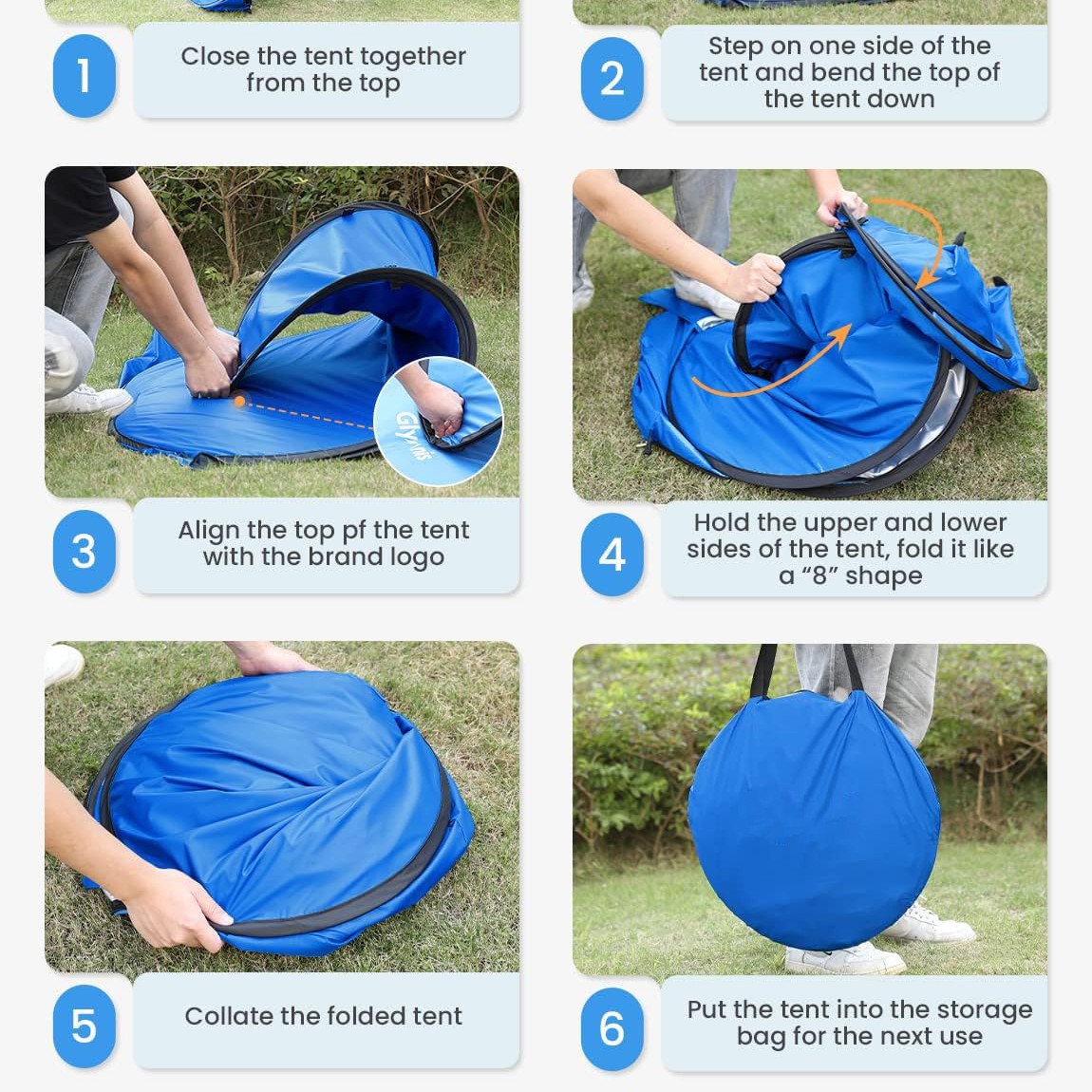 1
Close the tent together from the top

2
Step on one side of the tent and bend the top of the tent down

Glymnis

3
Align the top pf the tent with the brand logo

4
Hold the upper and lower sides of the tent, fold it like a “8” shape

5
Collate the folded tent

6
Put the tent into the storage bag for the next use