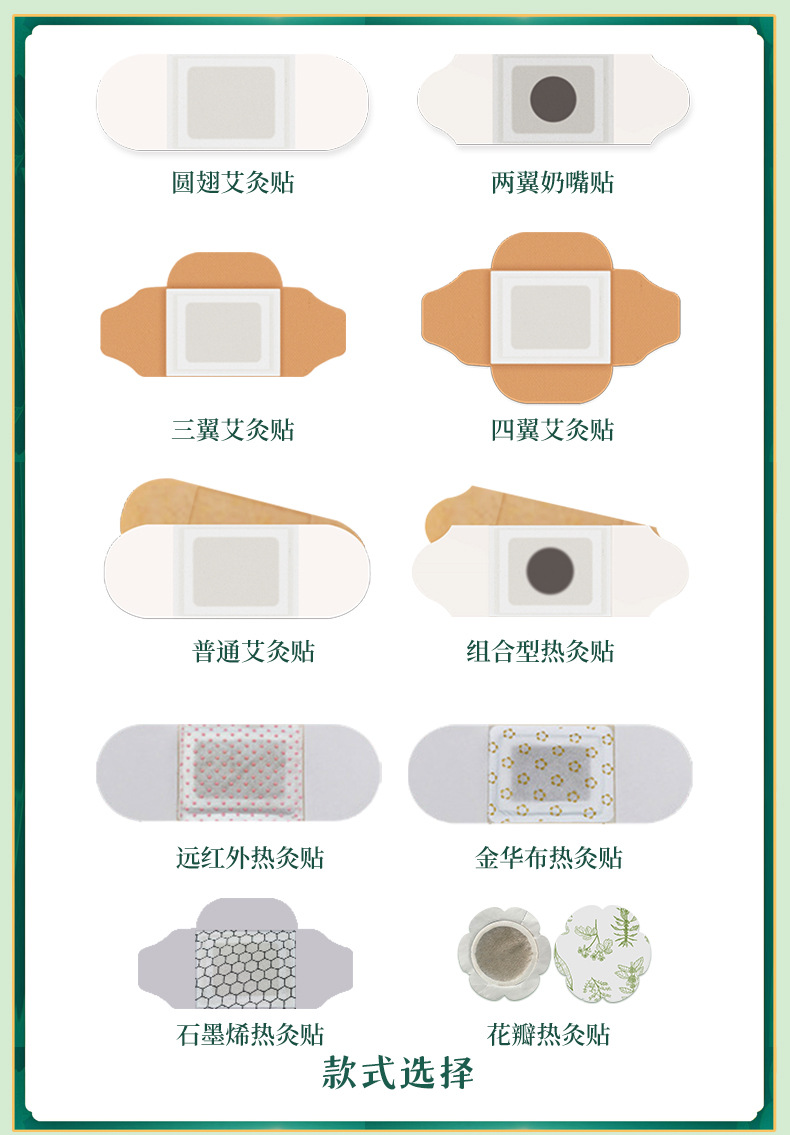 圆翅艾灸贴

两翼奶嘴贴

三翼艾灸贴

四翼艾灸贴

普通艾灸贴

组合型热灸贴

远红外热灸贴

金华布热灸贴

石墨烯热灸贴

花瓣热灸贴

款式选择