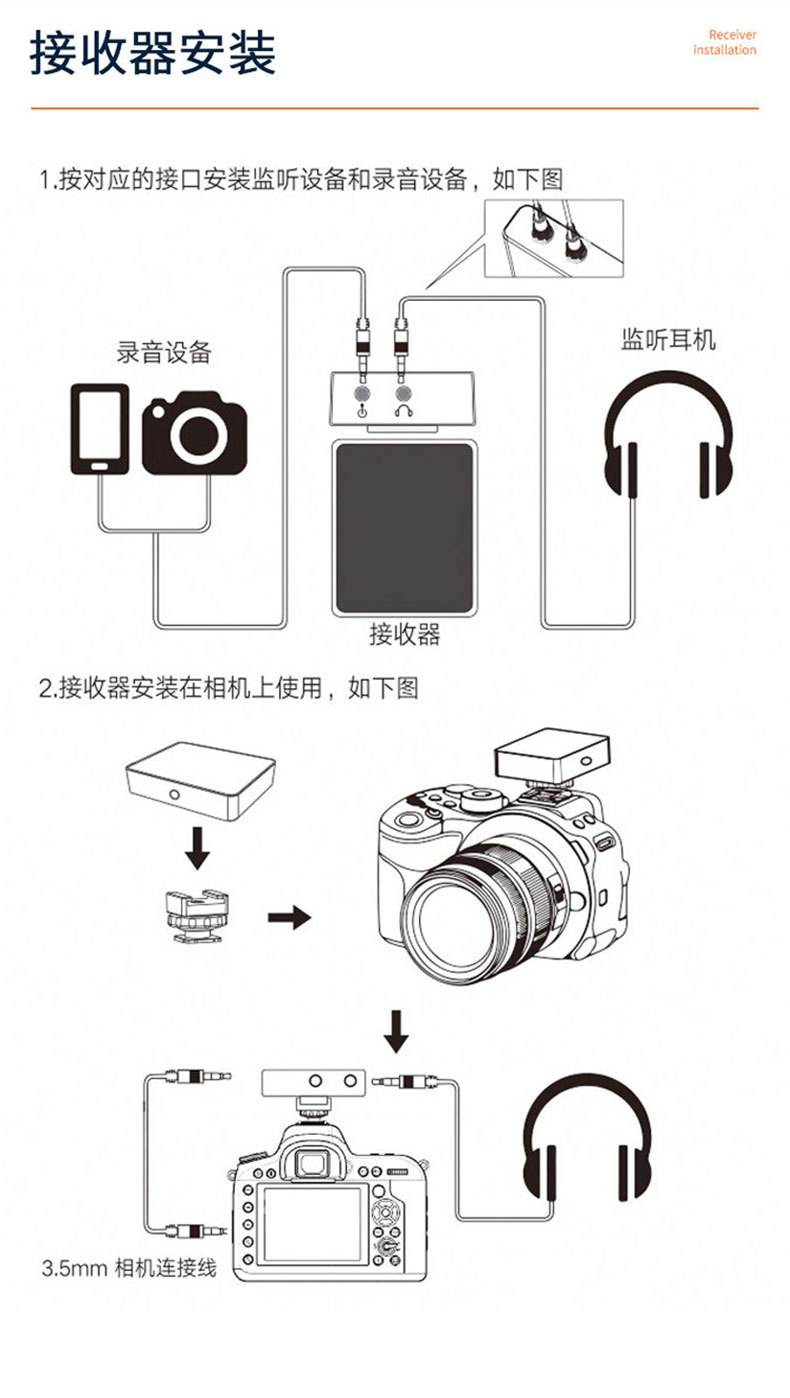 接收器安装

Receiver installation

1.按对应的接口安装监听设备和录音设备，如下图

录音设备

监听耳机

接收器

2.接收器安装在相机上使用，如下图

3.5mm 相机连接线