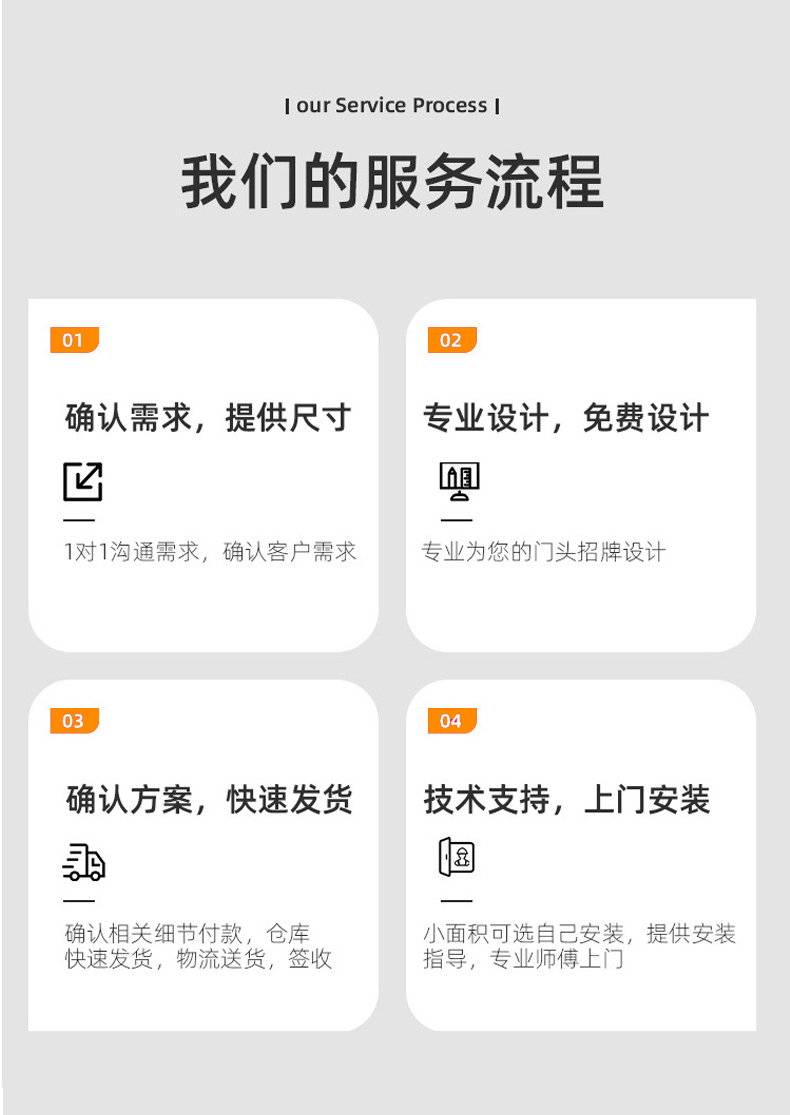 | our Service Process |

我们的服务流程

01

确认需求，提供尺寸

1对1沟通需求，确认客户需求

02

专业设计，免费设计

专业为您的门头招牌设计

03

确认方案，快速发货

确认相关细节付款，仓库快速发货，物流送货，签收

04

技术支持，上门安装

小面积可选自己安装，提供安装指导，专业师傅上门