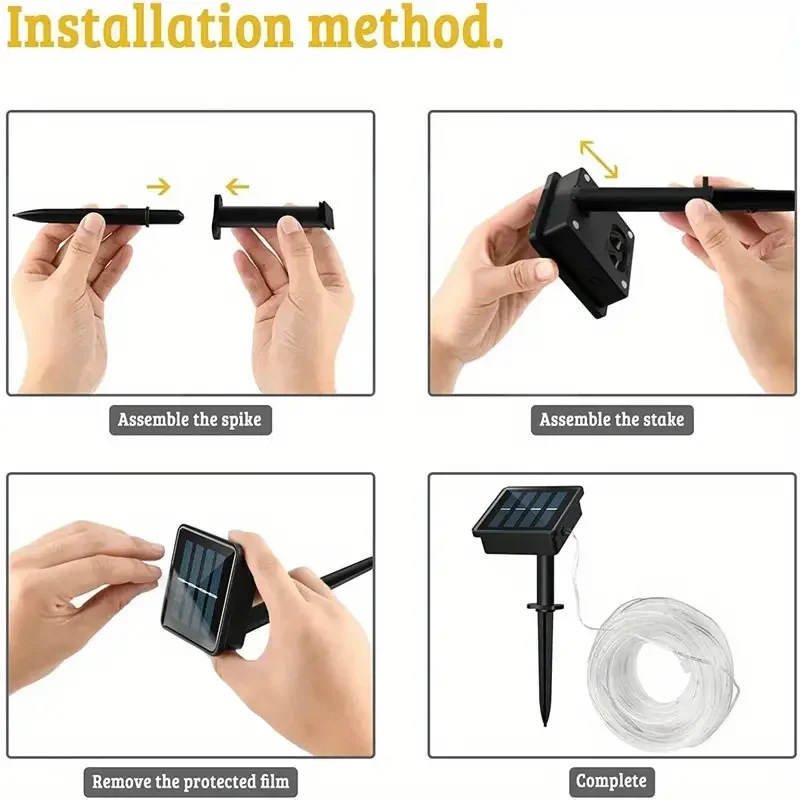 Installation method.

Assemble the spike

Assemble the stake

Remove the protected film

Complete