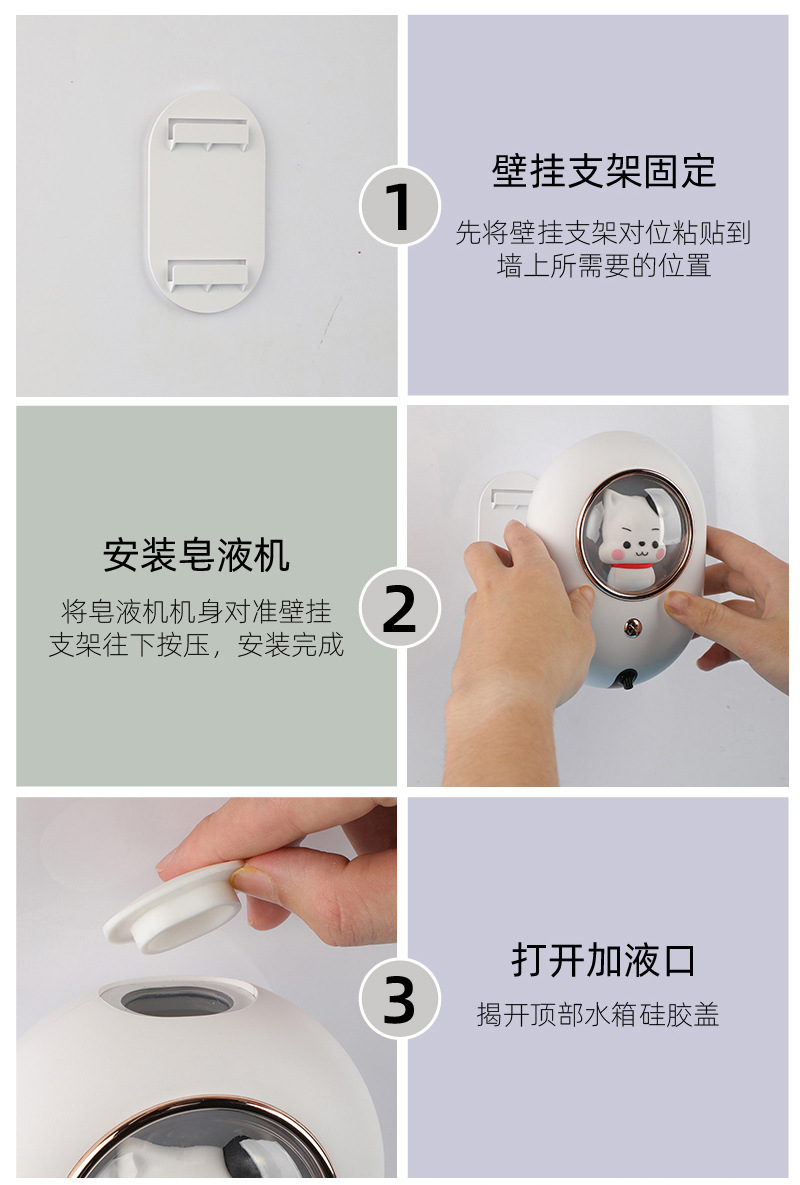 1

壁挂支架固定

先将壁挂支架对位粘贴到墙上所需要的位置

安装皂液机

将皂液机机身对准壁挂支架往下按压，安装完成

2

3

打开加液口

揭开顶部水箱硅胶盖