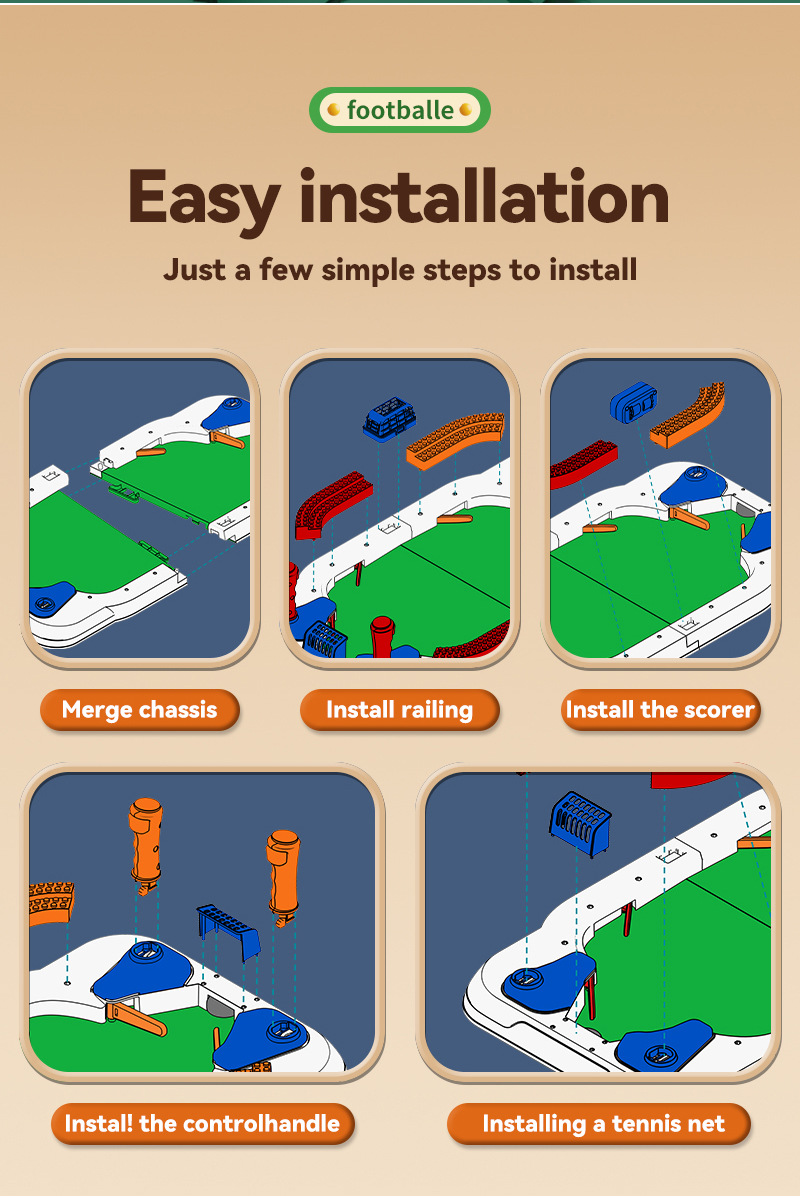 footballe

Easy installation

Just a few simple steps to install

Merge chassis

Install railing

Install the scorer

Instal! the controlhandle

Installing a tennis net