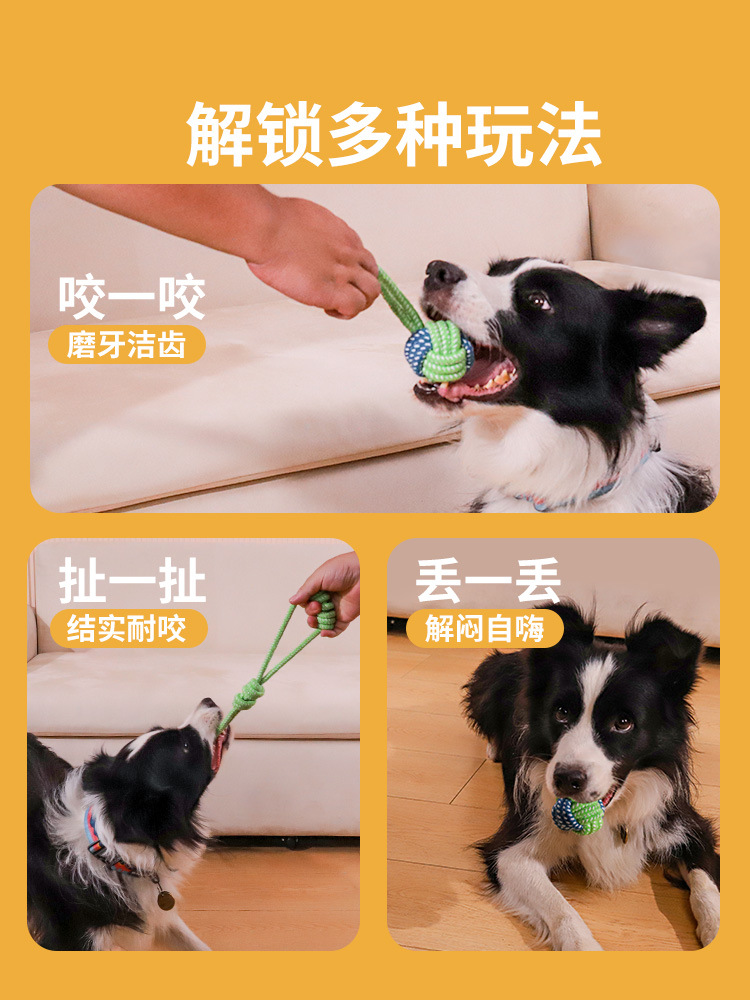 解锁多种玩法

咬一咬
磨牙洁齿

扯一扯
结实耐咬

丢一丢
解闷自嗨