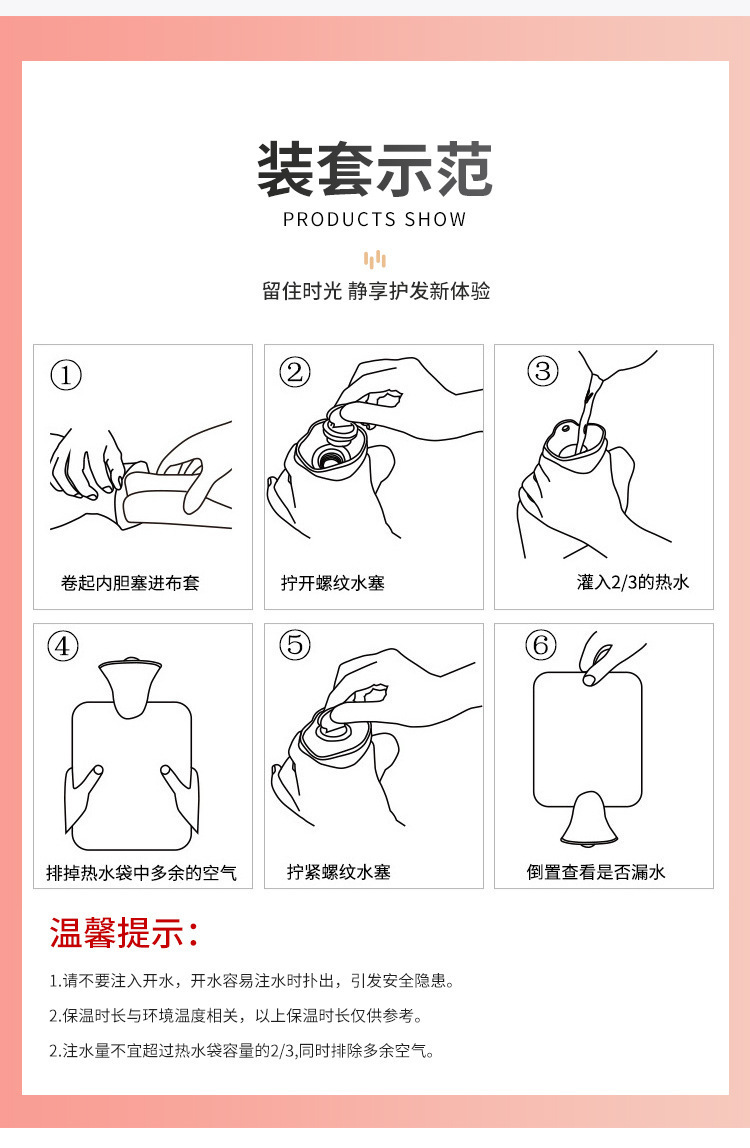 装套示范

PRODUCTS SHOW

留住时光 静享护发新体验

①
卷起内胆塞进布套

②
拧开螺纹水塞

③
灌入2/3的热水

④
排掉热水袋中多余的空气

⑤
拧紧螺纹水塞

⑥
倒置查看是否漏水

温馨提示：

1.请不要注入开水，开水容易注水时扑出，引发安全隐患。

2.保温时长与环境温度相关，以上保温时长仅供参考。

2.注水量不宜超过热水袋容量的2/3,同时排除多余空气。