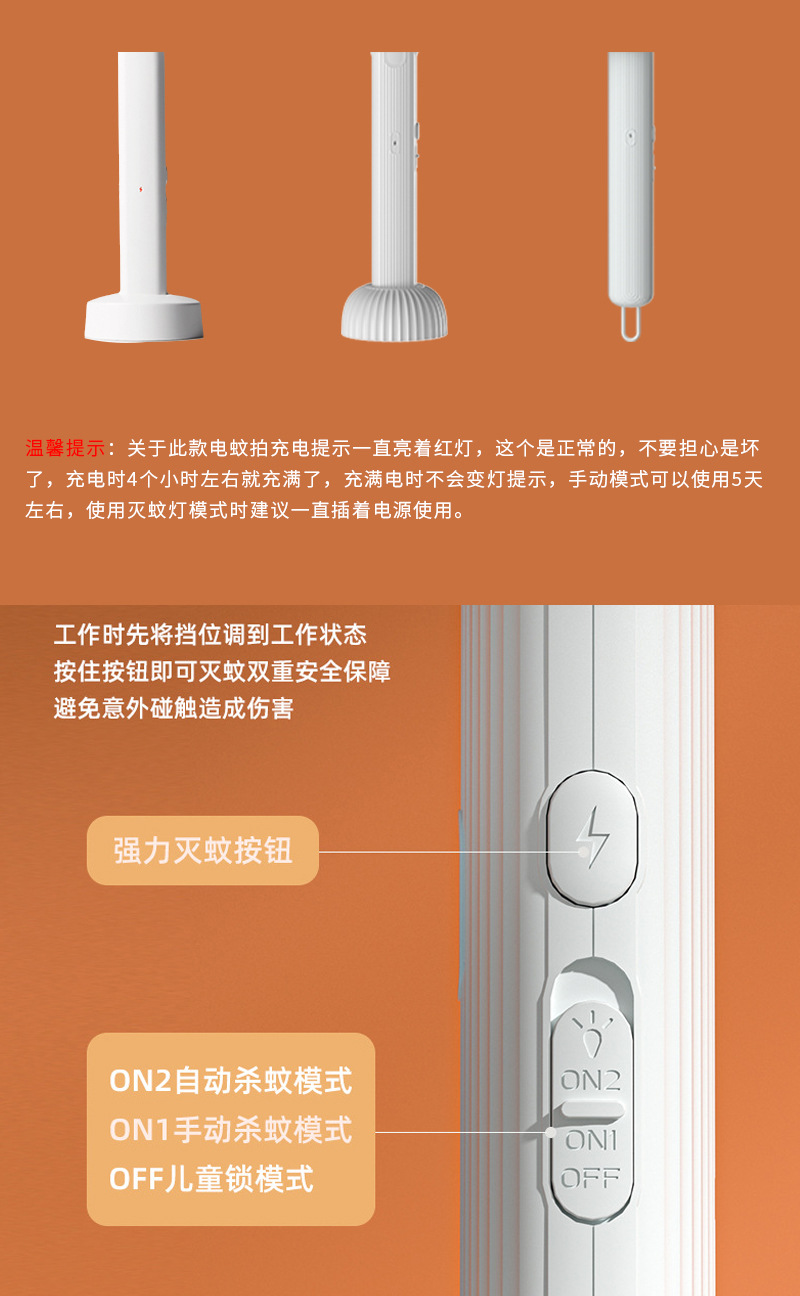 温馨提示：关于此款电蚊拍充电提示一直亮着红灯，这个是正常的，不要担心是坏了，充电时4个小时左右就充满了，充满电时不会变灯提示，手动模式可以使用5天左右，使用灭蚊灯模式时建议一直插着电源使用。

工作时先将挡位调到工作状态
按住按钮即可灭蚊双重安全保障
避免意外碰触造成伤害

强力灭蚊按钮

ON2自动杀蚊模式
ON1手动杀蚊模式
OFF儿童锁模式

ON2
ON1
OFF