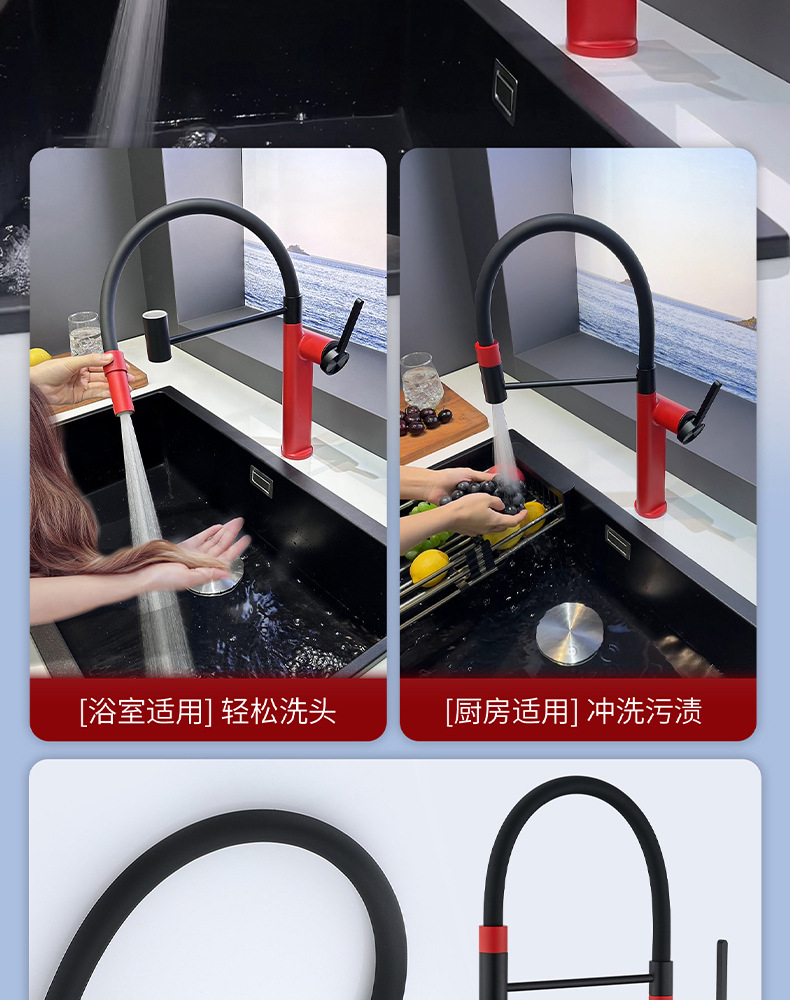 [浴室适用] 轻松洗头

[厨房适用] 冲洗污渍