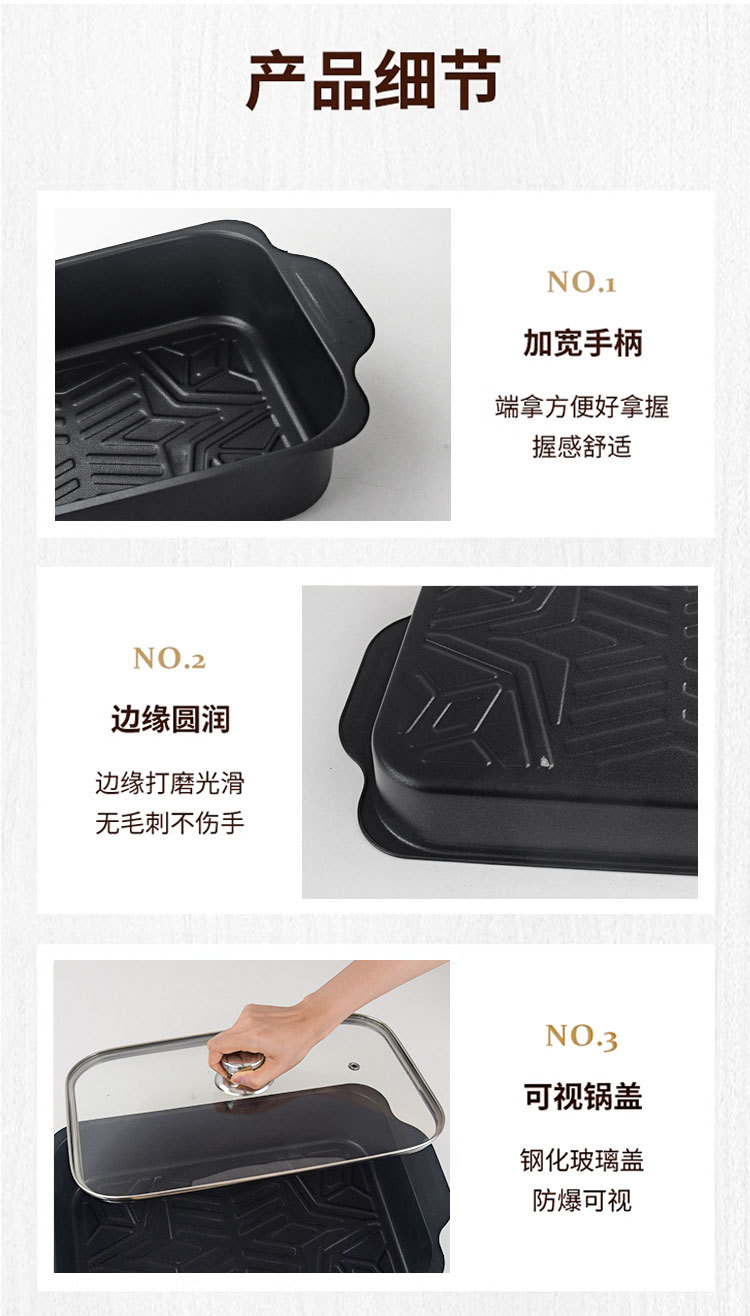 产品细节

NO.1

加宽手柄

端拿方便好拿握
握感舒适

NO.2

边缘圆润

边缘打磨光滑
无毛刺不伤手

NO.3

可视锅盖

钢化玻璃盖
防爆可视