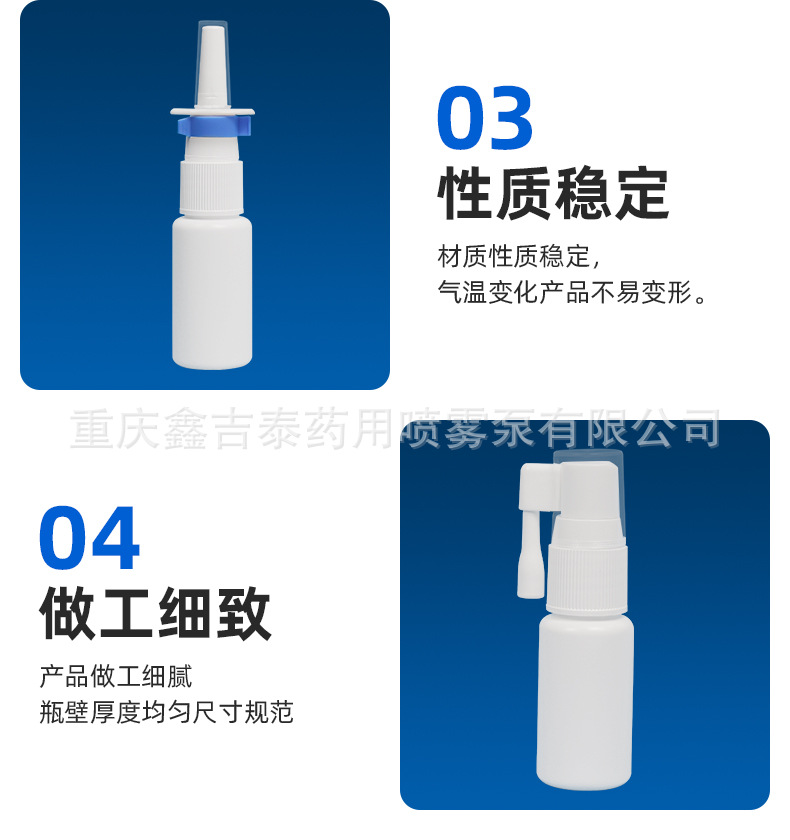 03
性质稳定

材质性质稳定，
气温变化产品不易变形。

重庆鑫吉泰药用喷雾泵有限公司

04
做工细致

产品做工细腻
瓶壁厚度均匀尺寸规范