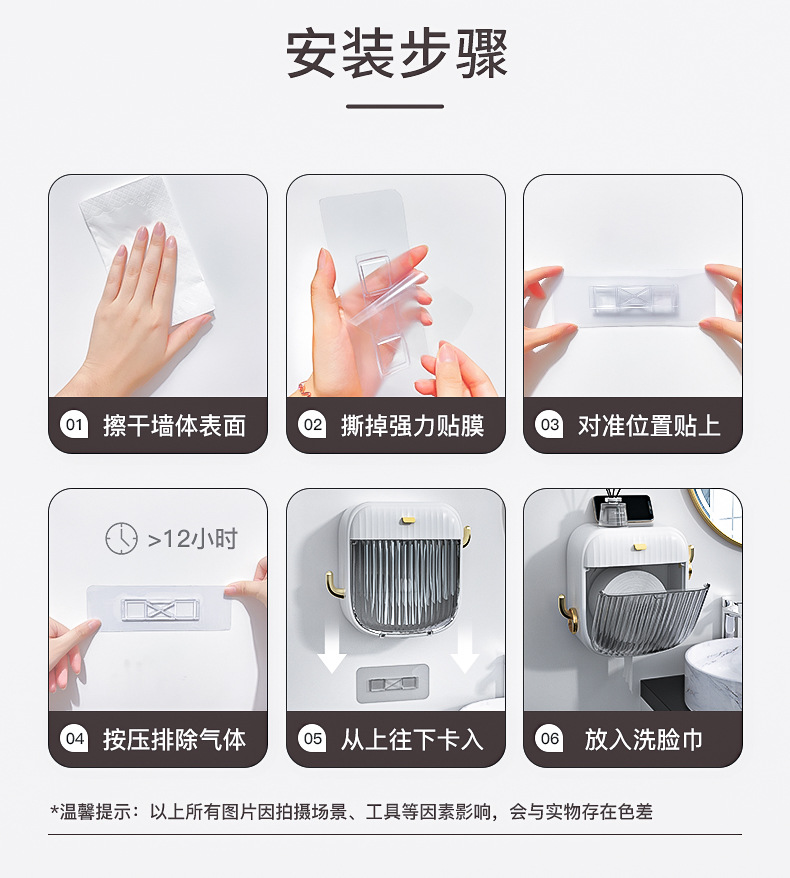 安装步骤

01 擦干墙体表面

02 撕掉强力贴膜

03 对准位置贴上

>12小时

04 按压排除气体

05 从上往下卡入

06 放入洗脸巾

*温馨提示：以上所有图片因拍摄场景、工具等因素影响，会与实物存在色差