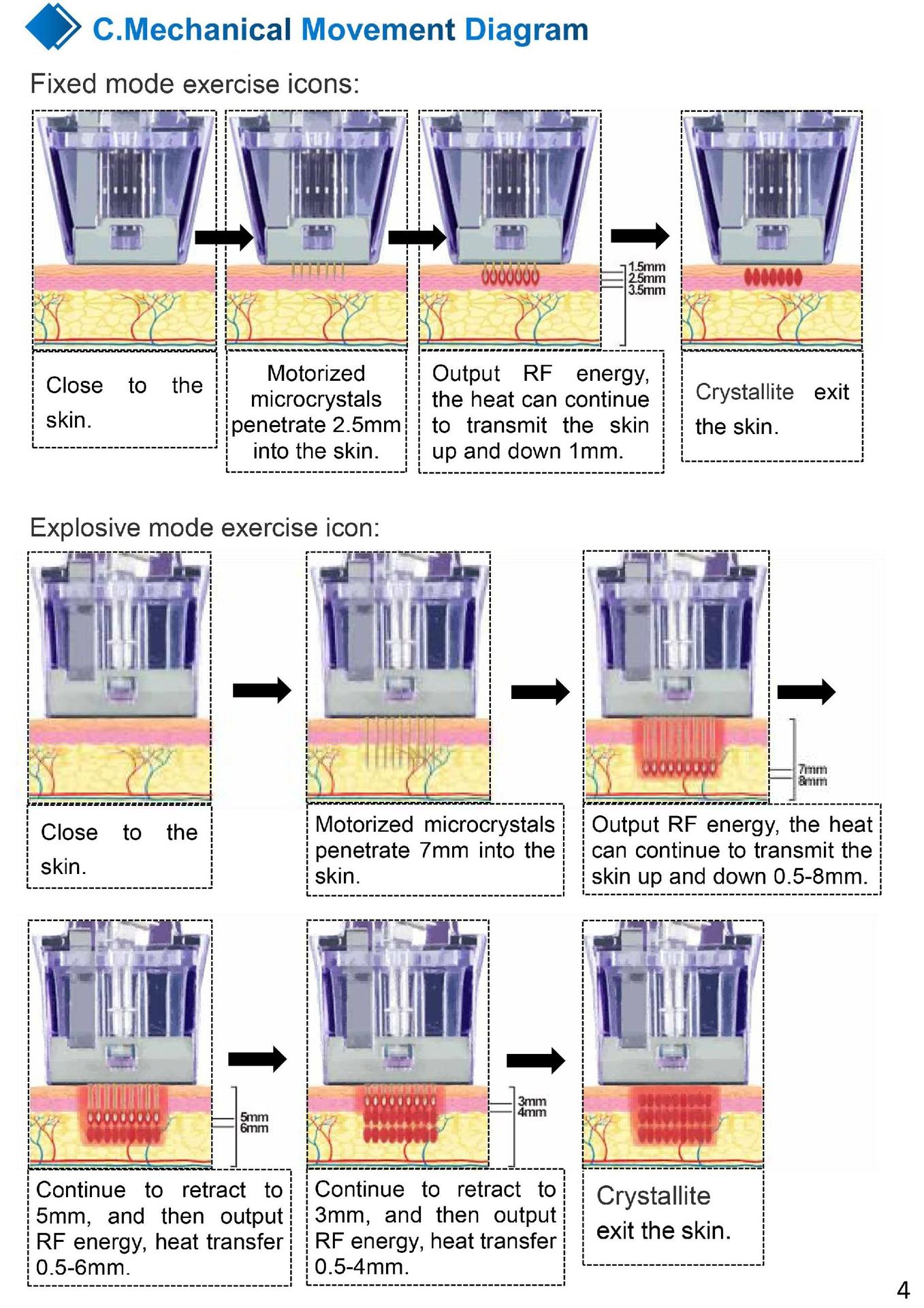 C.Mechanical Movement Diagram

Fixed mode exercise icons:

1.5mm
2.5mm
3.5mm

Close to the skin.

Motorized microcrystals penetrate 2.5mm into the skin.

Output RF energy, the heat can continue to transmit the skin up and down 1mm.

Crystallite exit the skin.

Explosive mode exercise icon:

7mm
8mm

Close to the skin.

Motorized microcrystals penetrate 7mm into the skin.

Output RF energy, the heat can continue to transmit the skin up and down 0.5-8mm.

5mm
6mm

3mm
4mm

Continue to retract to 5mm, and then output RF energy, heat transfer 0.5-6mm.

Continue to retract to 3mm, and then output RF energy, heat transfer 0.5-4mm.

Crystallite exit the skin.

4