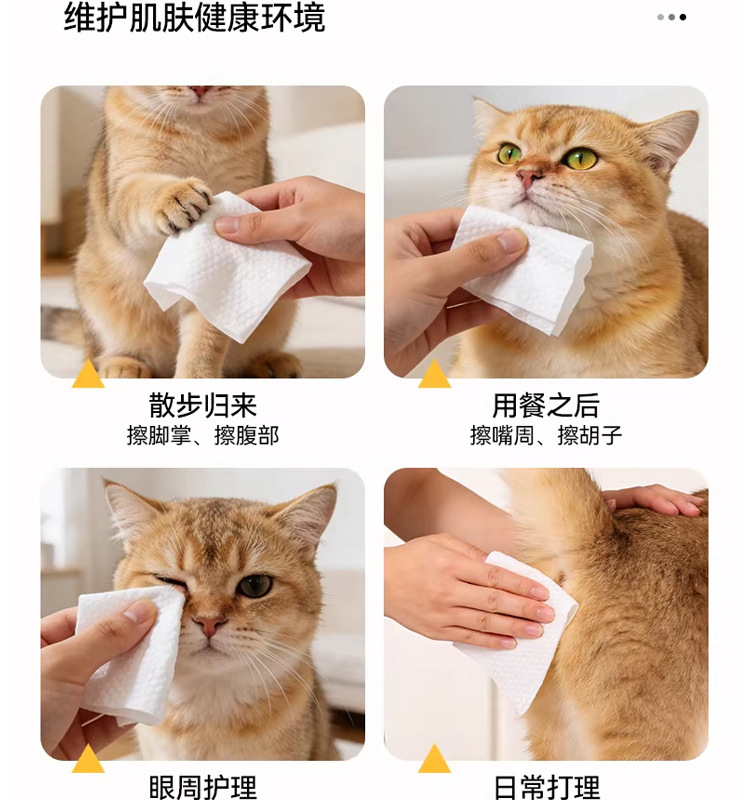 维护肌肤健康环境

散步归来
擦脚掌、擦腹部

用餐之后
擦嘴周、擦胡子

眼周护理

日常打理