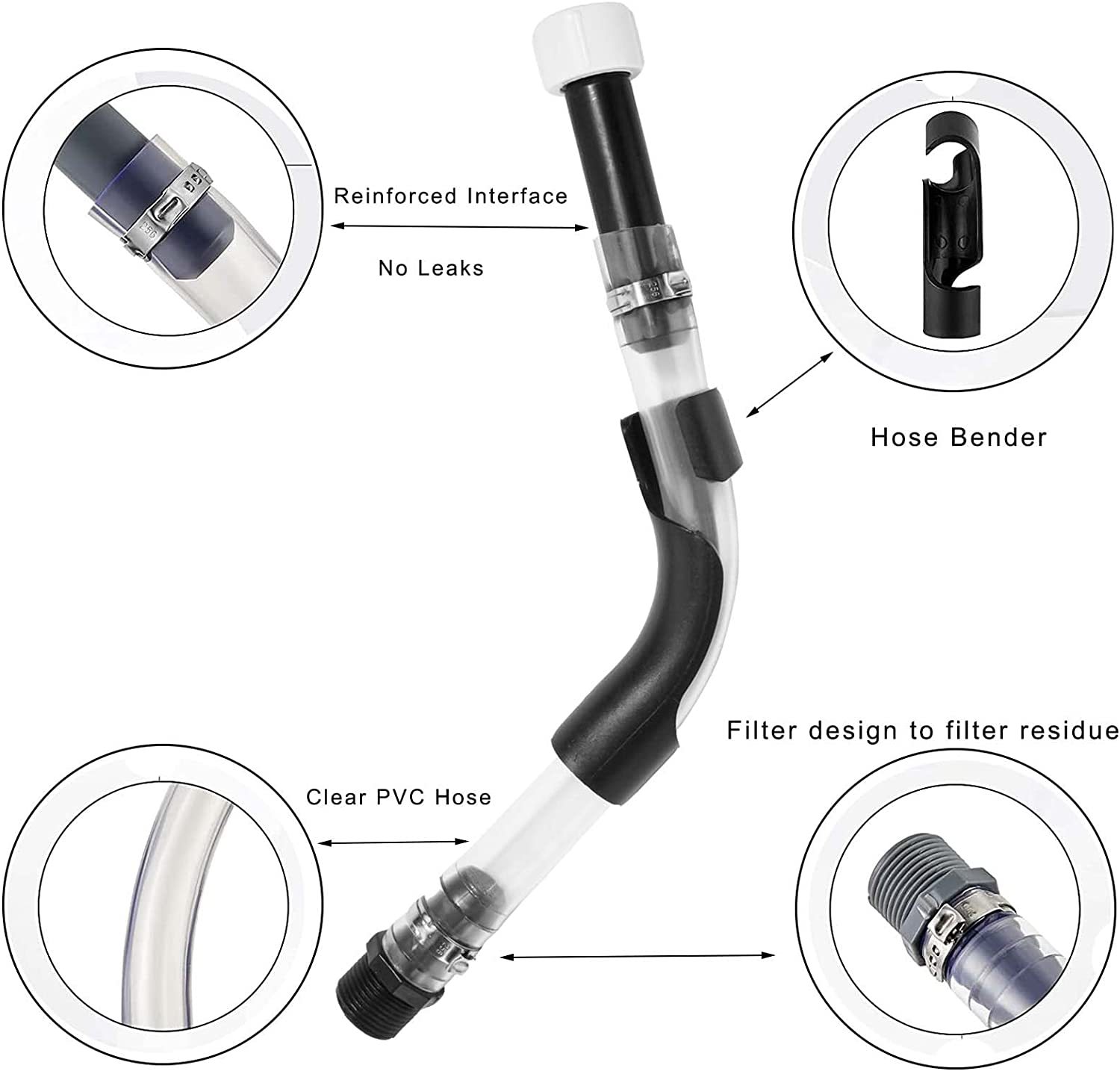 Reinforced Interface

No Leaks

Hose Bender

Filter design to filter residue

Clear PVC Hose