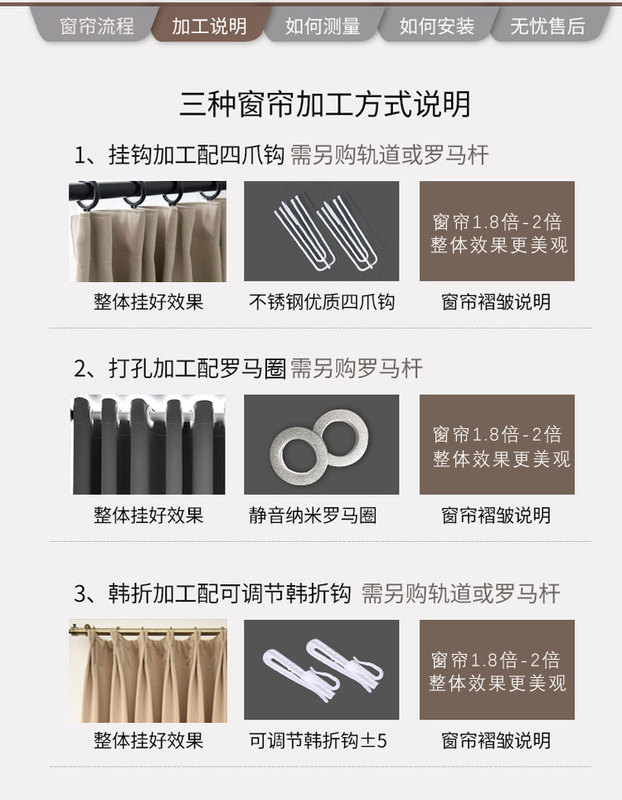 窗帘流程 加工说明 如何测量 如何安装 无忧售后

三种窗帘加工方式说明

1、挂钩加工配四爪钩 需另购轨道或罗马杆

窗帘1.8倍-2倍 整体效果更美观

整体挂好效果 不锈钢优质四爪钩 窗帘褶皱说明

2、打孔加工配罗马圈 需另购罗马杆

窗帘1.8倍-2倍 整体效果更美观

整体挂好效果 静音纳米罗马圈 窗帘褶皱说明

3、韩折加工配可调节韩折钩 需另购轨道或罗马杆

窗帘1.8倍-2倍 整体效果更美观

整体挂好效果 可调节韩折钩±5 窗帘褶皱说明