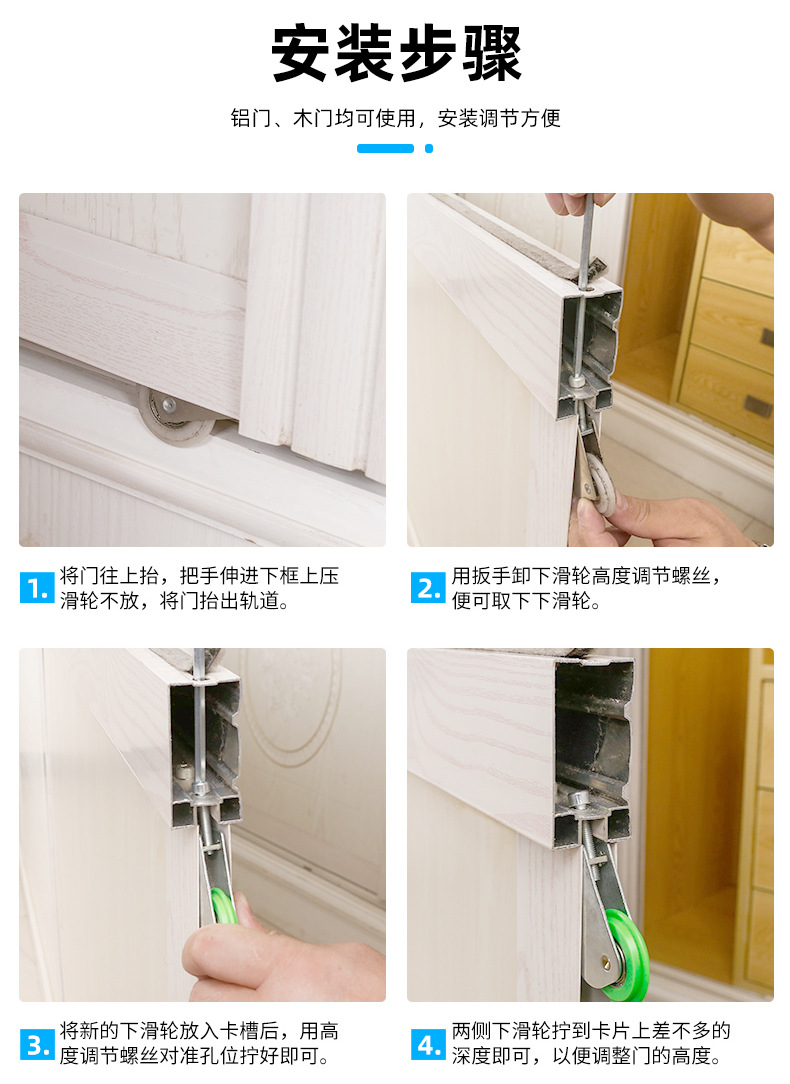 安装步骤

铝门、木门均可使用，安装调节方便

1. 将门往上抬，把手伸进下框上压滑轮不放，将门抬出轨道。

2. 用扳手卸下滑轮高度调节螺丝，便可取下下滑轮。

3. 将新的下滑轮放入卡槽后，用高度调节螺丝对准孔位拧好即可。

4. 两侧下滑轮拧到卡片上差不多的深度即可，以便调整门的高度。