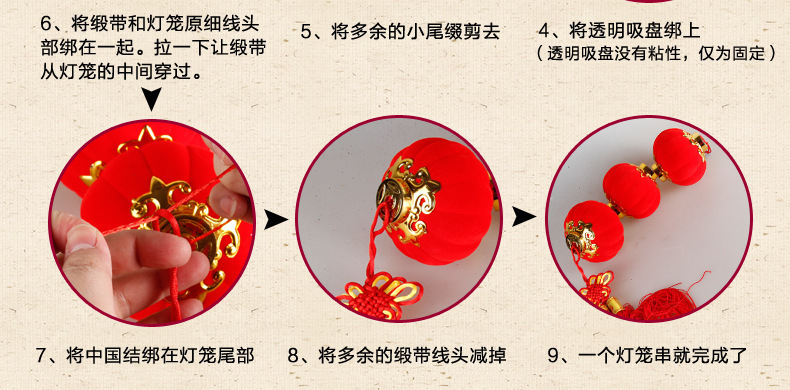 6、将缎带和灯笼原细线头部绑在一起。拉一下让缎带从灯笼的中间穿过。

5、将多余的小尾缀剪去

4、将透明吸盘绑上
（透明吸盘没有粘性，仅为固定）

7、将中国结绑在灯笼尾部

8、将多余的缎带线头减掉

9、一个灯笼串就完成了