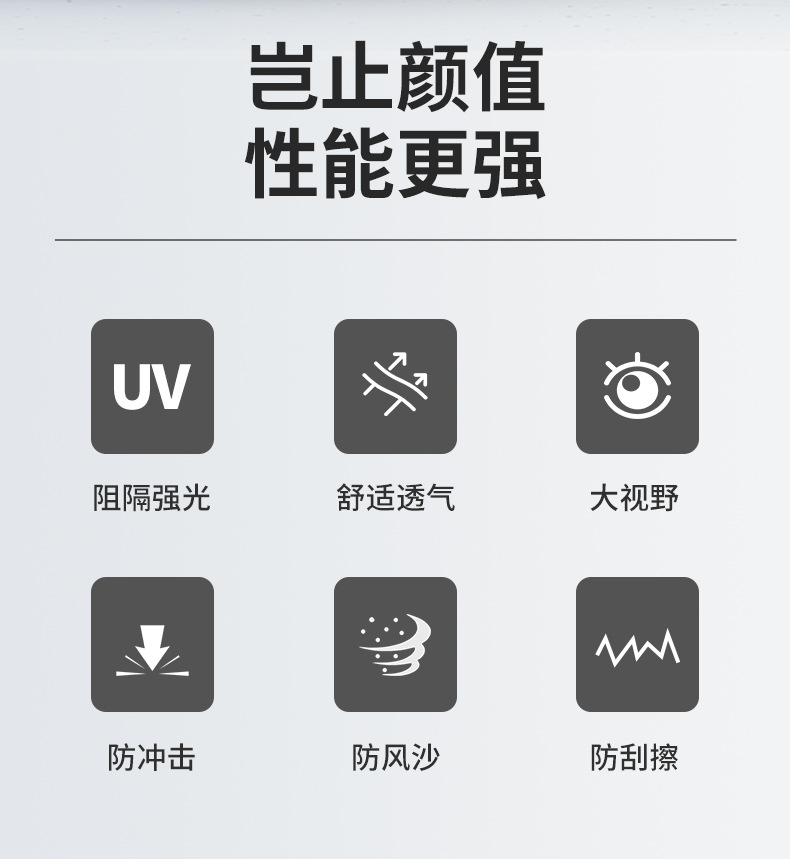 岂止颜值
性能更强

UV

阻隔强光

舒适透气

大视野

防冲击

防风沙

防刮擦