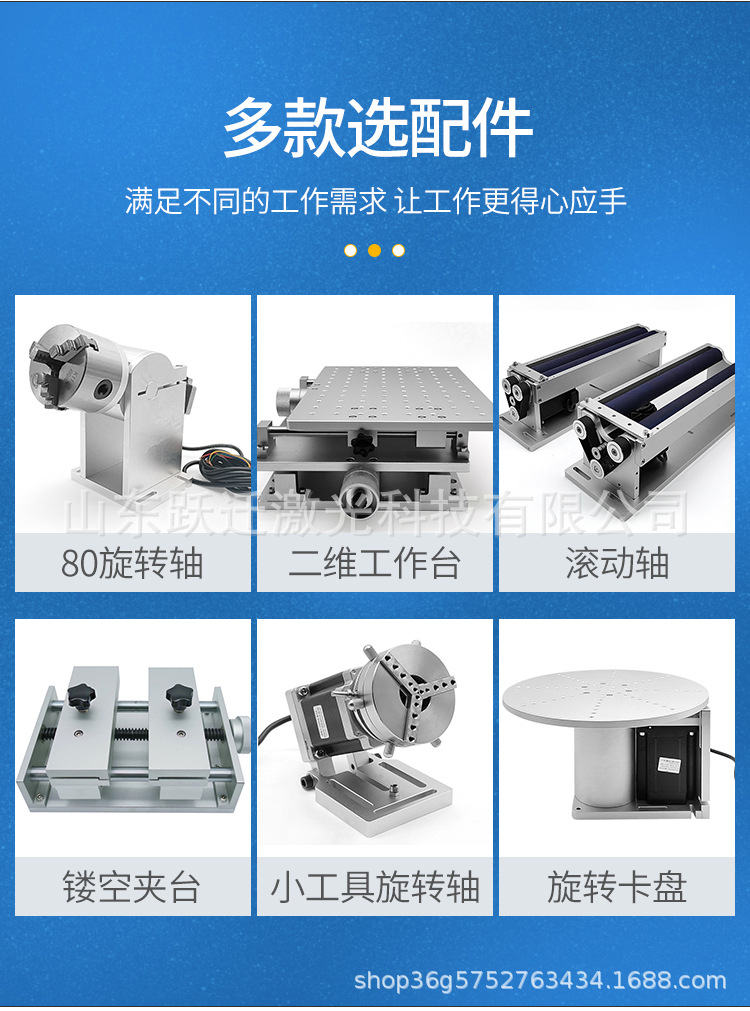 多款选配件

满足不同的工作需求 让工作更得心应手

山东跃迁激光科技有限公司

80旋转轴

二维工作台

滚动轴

镂空夹台

小工具旋转轴

旋转卡盘

shop36g5752763434.1688.com