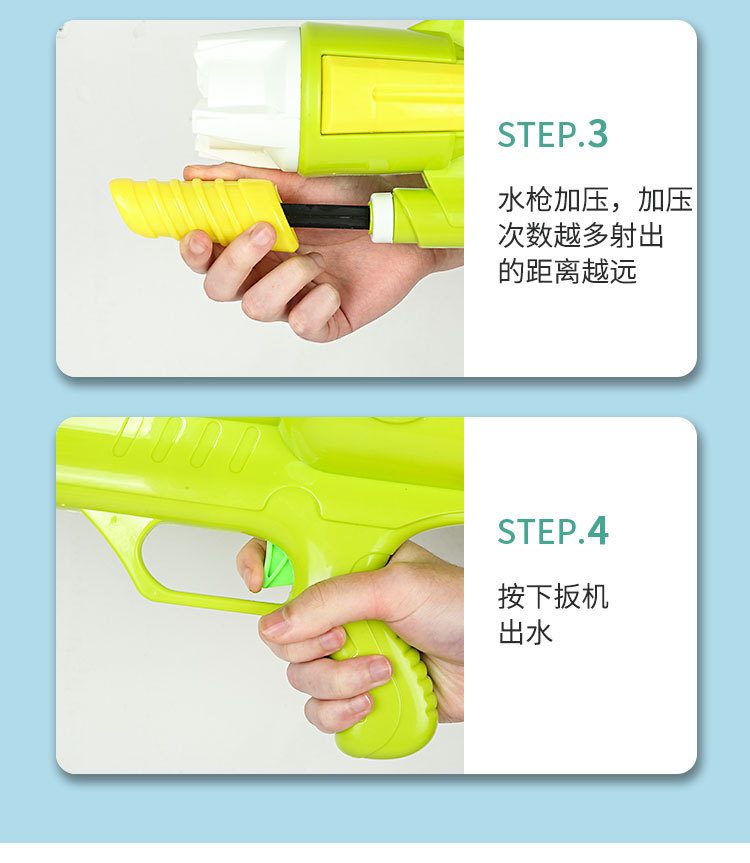 STEP.3

水枪加压，加压次数越多射出的距离越远

STEP.4

按下扳机出水