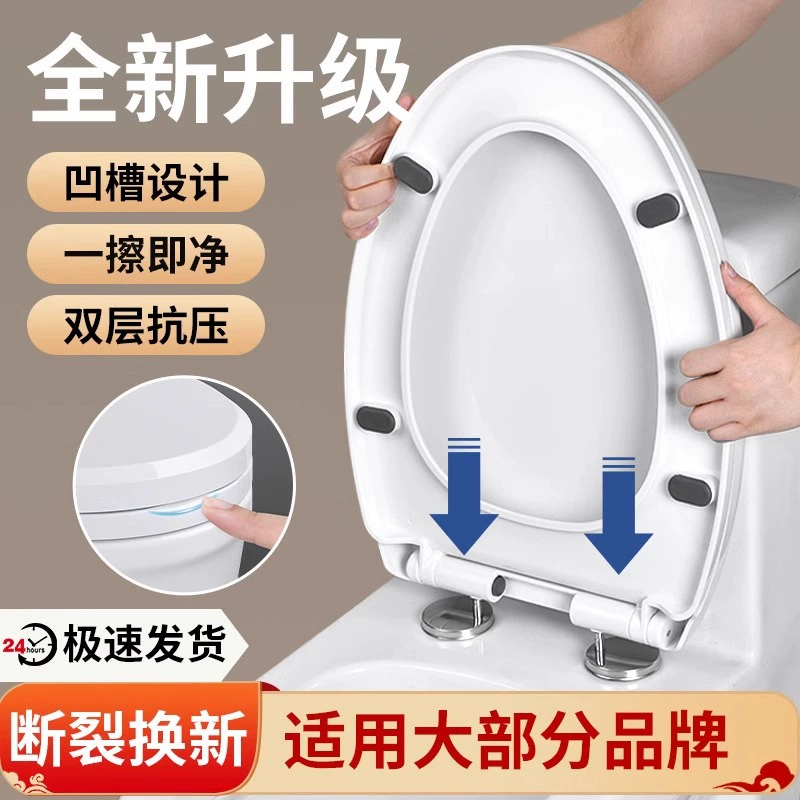 全新升级

凹槽设计

一擦即净

双层抗压

24 hours 极速发货

断裂换新

适用大部分品牌