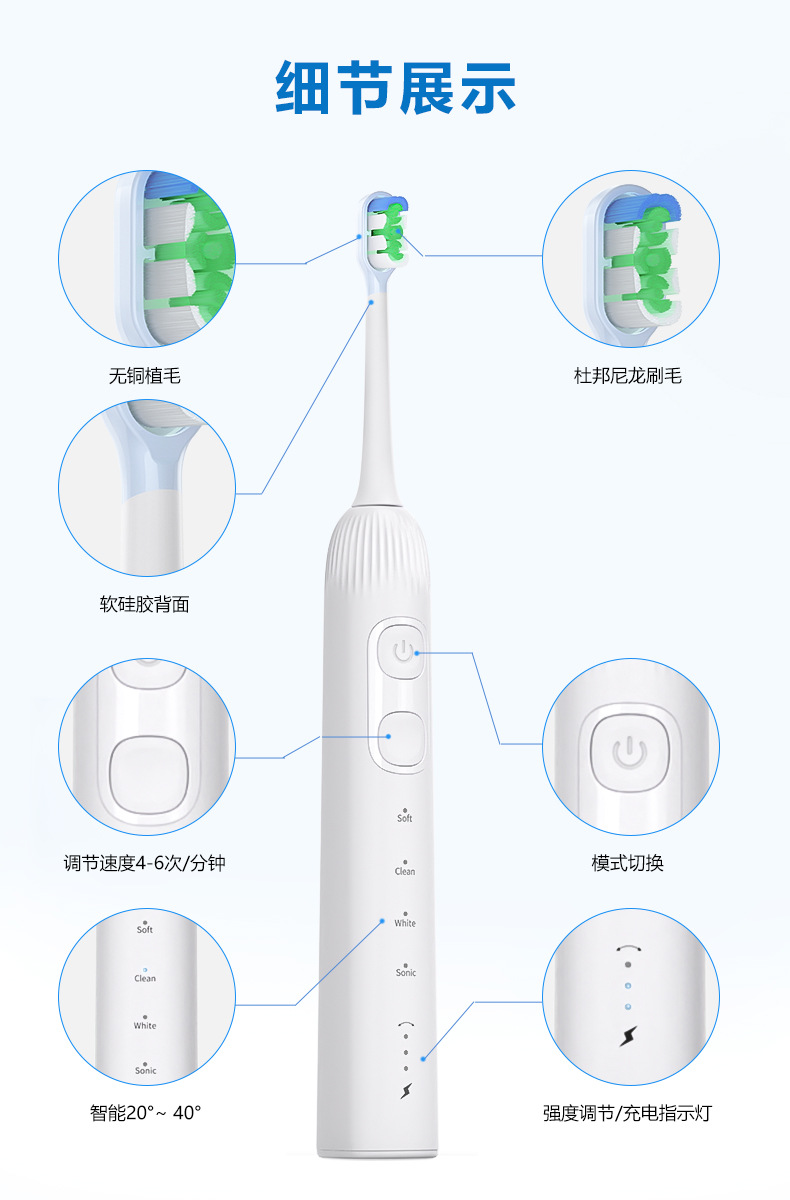 细节展示

无铜植毛

杜邦尼龙刷毛

软硅胶背面

调节速度4-6次/分钟

模式切换

Soft
Clean
White
Sonic

Soft
Clean
White
Sonic

智能20°~ 40°

强度调节/充电指示灯