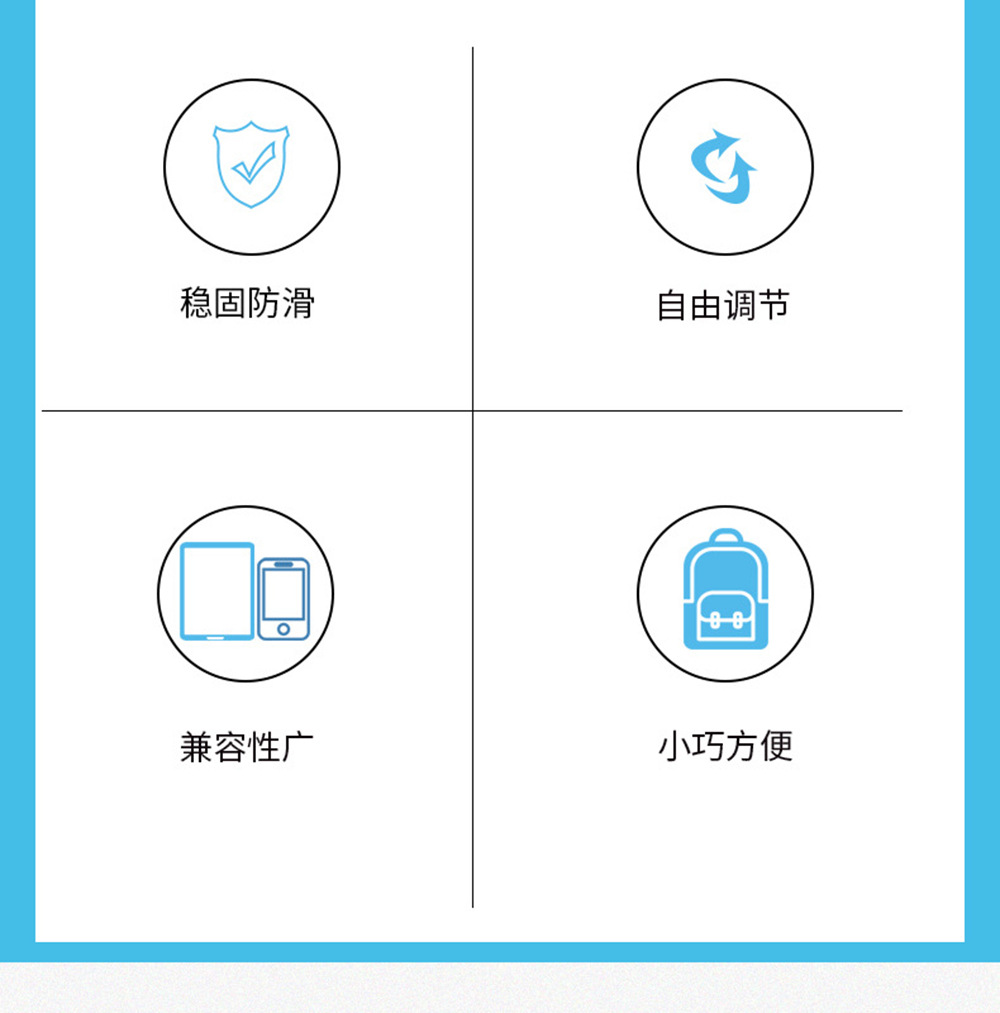 稳固防滑

自由调节

兼容性广

小巧方便