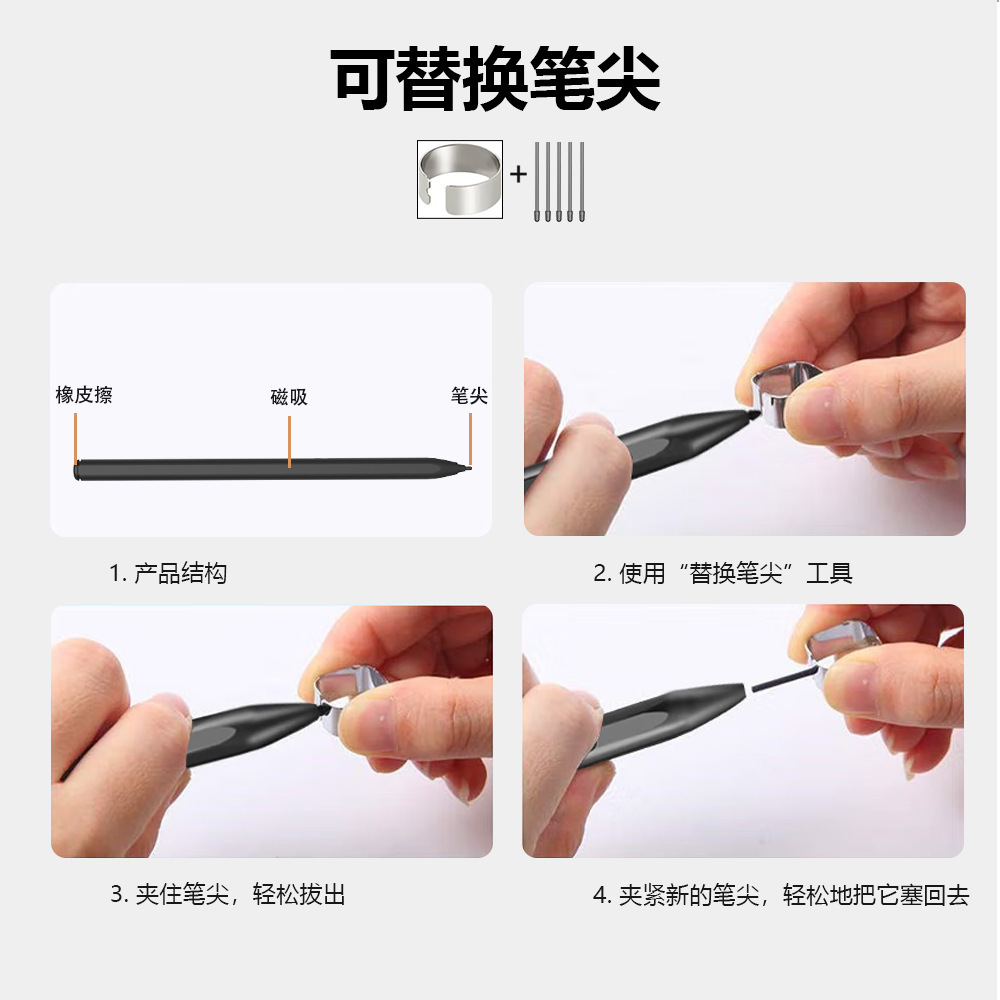 可替换笔尖

+

橡皮擦
磁吸
笔尖

1. 产品结构

2. 使用“替换笔尖”工具

3. 夹住笔尖，轻松拔出

4. 夹紧新的笔尖，轻松地把它塞回去