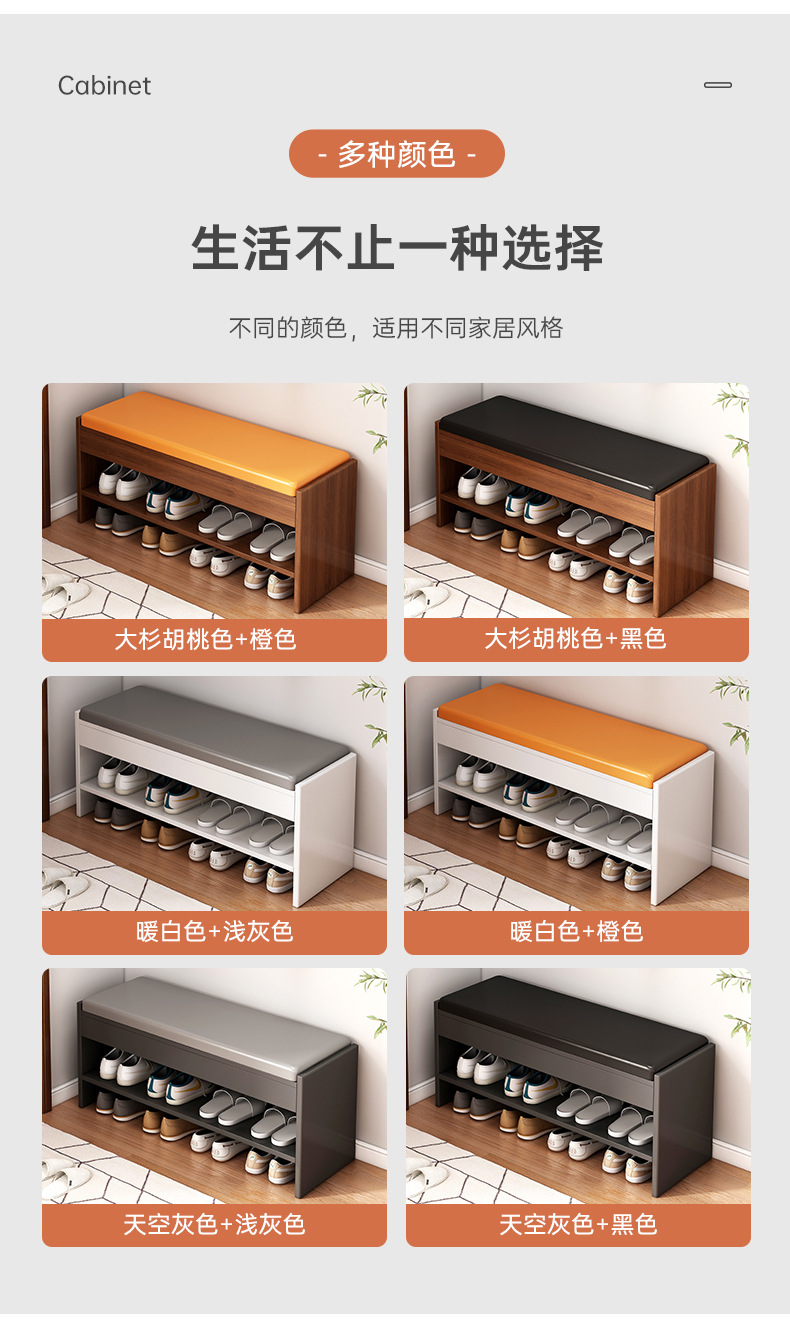 Cabinet

- 多种颜色 -

生活不止一种选择

不同的颜色，适用不同家居风格

大杉胡桃色+橙色

大杉胡桃色+黑色

暖白色+浅灰色

暖白色+橙色

天空灰色+浅灰色

天空灰色+黑色