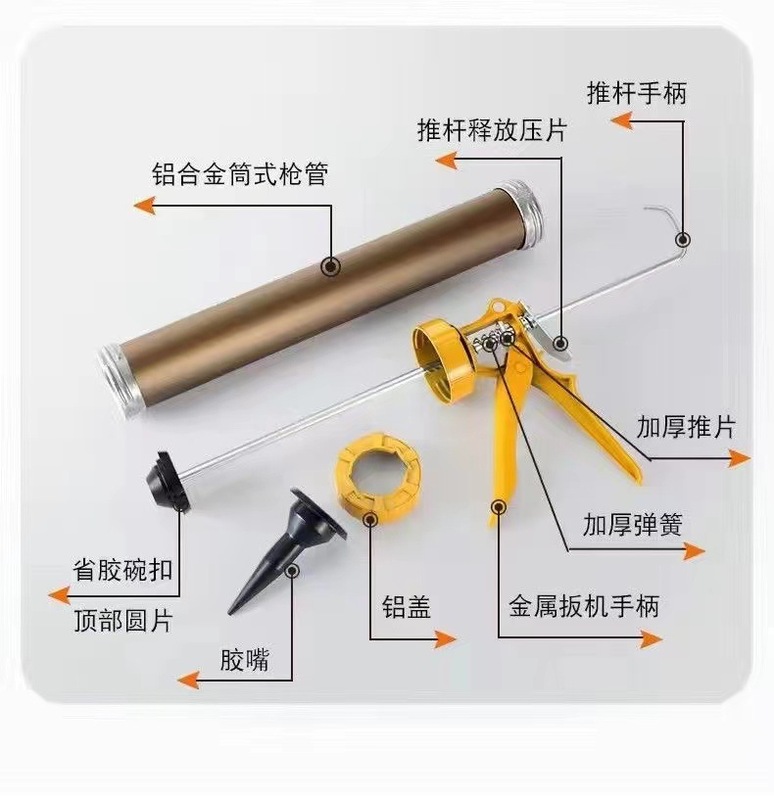 推杆手柄

推杆释放压片

铝合金筒式枪管

加厚推片

加厚弹簧

省胶碗扣

顶部圆片

铝盖

金属扳机手柄

胶嘴