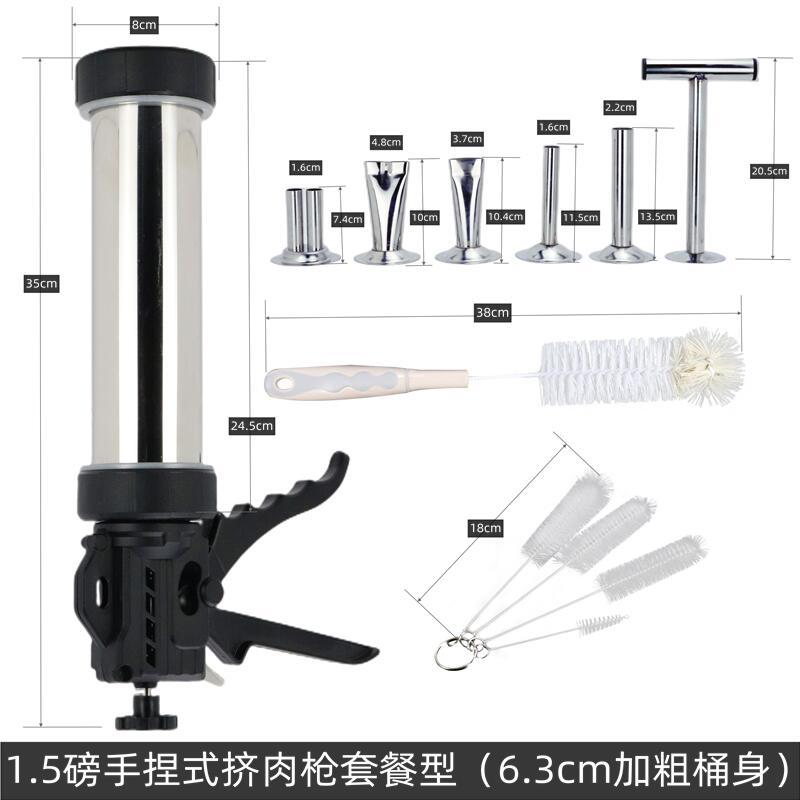 8cm

35cm

24.5cm

1.6cm

7.4cm

4.8cm

10cm

3.7cm

10.4cm

1.6cm

11.5cm

2.2cm

13.5cm

20.5cm

38cm

18cm

1.5磅手捏式挤肉枪套餐型（6.3cm加粗桶身）