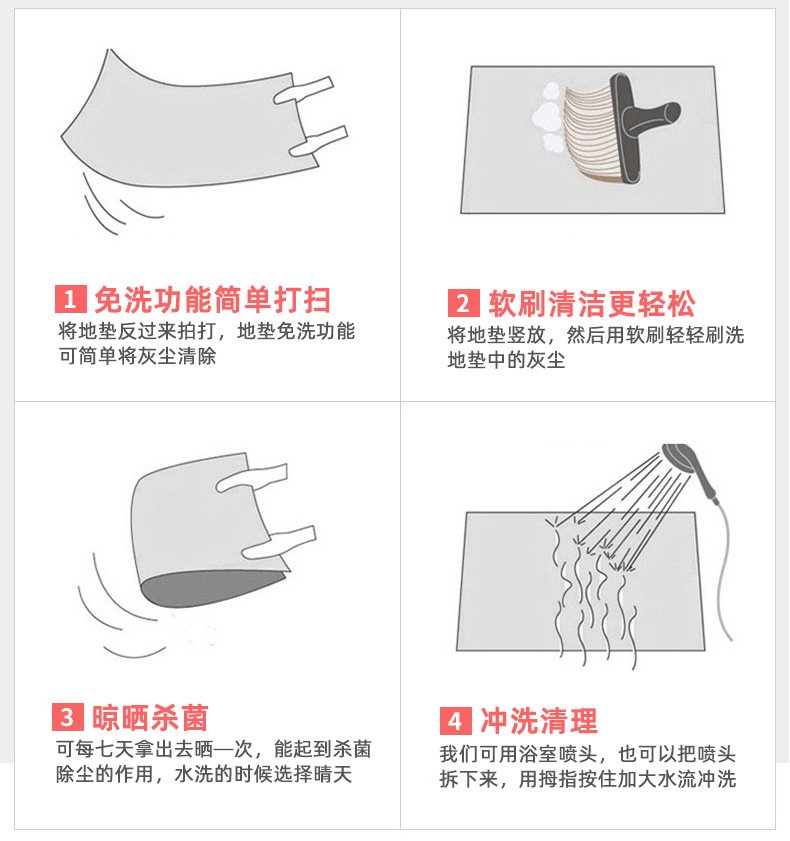 1 免洗功能简单打扫
将地垫反过来拍打，地垫免洗功能可简单将灰尘清除

2 软刷清洁更轻松
将地垫竖放，然后用软刷轻轻刷洗地垫中的灰尘

3 晾晒杀菌
可每七天拿出去晒一次，能起到杀菌除尘的作用，水洗的时候选择晴天

4 冲洗清理
我们可用浴室喷头，也可以把喷头拆下来，用拇指按住加大水流冲洗