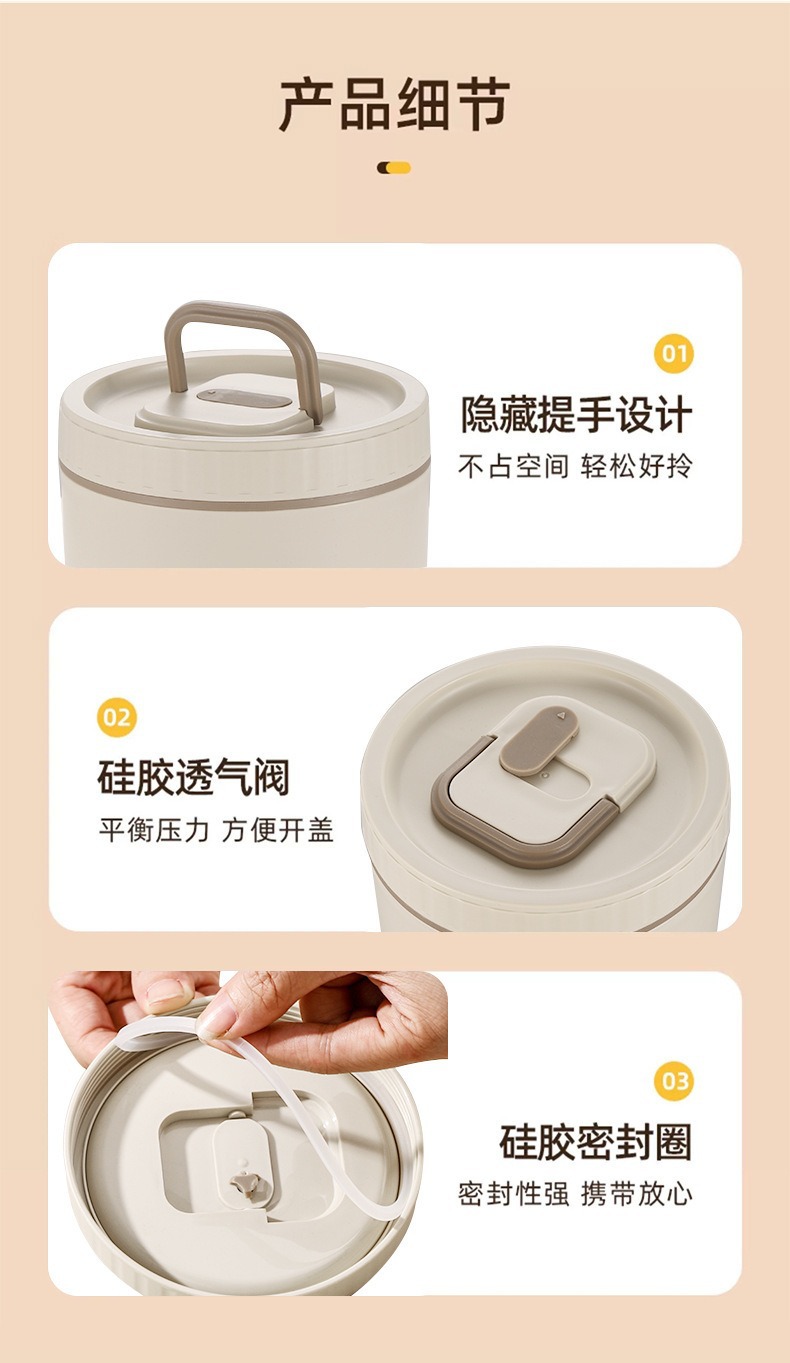 产品细节

01
隐藏提手设计
不占空间 轻松好拎

02
硅胶透气阀
平衡压力 方便开盖

03
硅胶密封圈
密封性强 携带放心