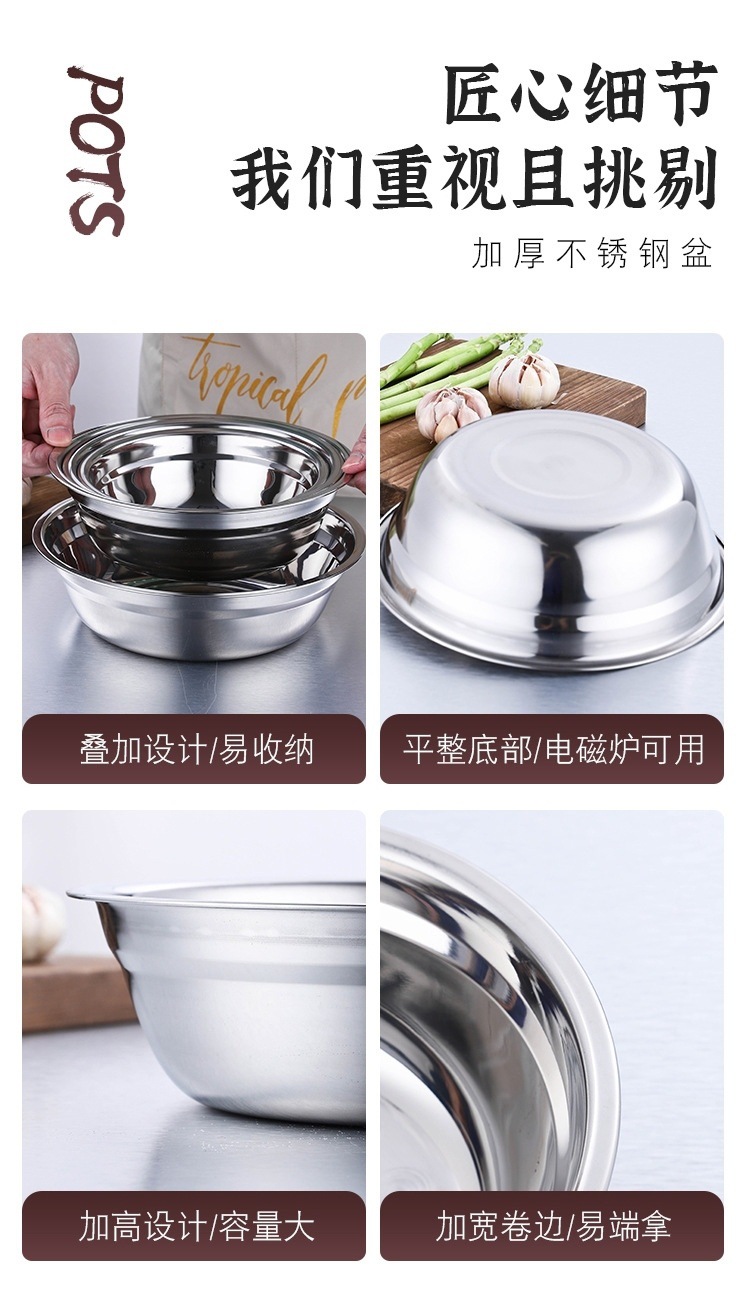 POTS

匠心细节
我们重视且挑剔

加厚不锈钢盆

tropical

叠加设计/易收纳

平整底部/电磁炉可用

加高设计/容量大

加宽卷边/易端拿