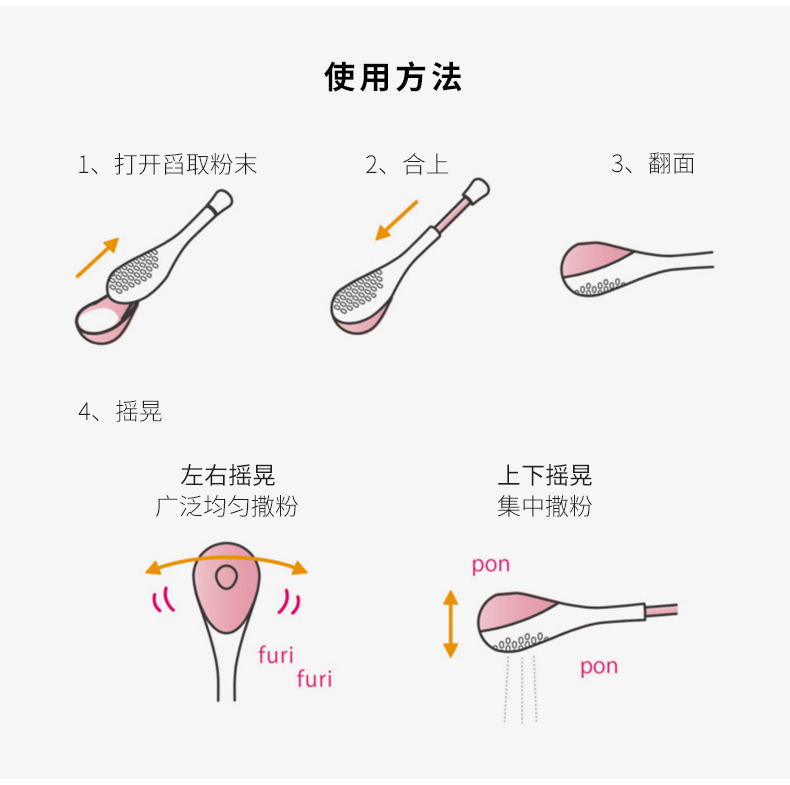 使用方法

1、打开舀取粉末

2、合上

3、翻面

4、摇晃

左右摇晃
广泛均匀撒粉

furi
furi

上下摇晃
集中撒粉

pon

pon