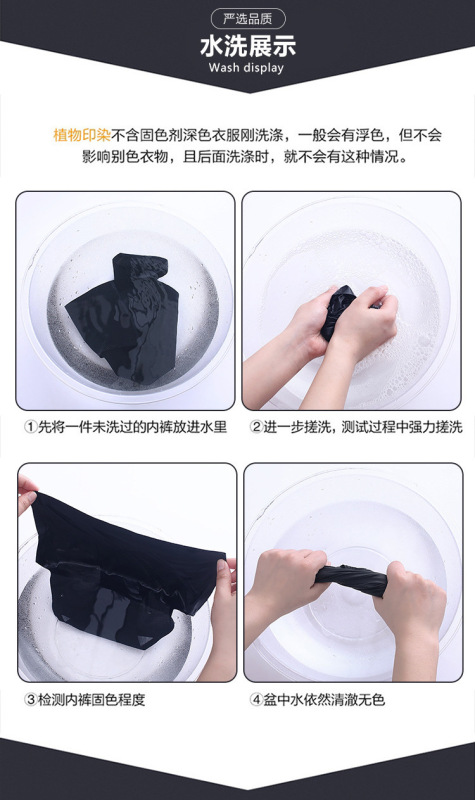 严选品质

水洗展示
Wash display

植物印染不含固色剂深色衣服刚洗涤，一般会有浮色，但不会影响别色衣物，且后面洗涤时，就不会有这种情况。

①先将一件未洗过的内裤放进水里

②进一步搓洗，测试过程中强力搓洗

③检测内裤固色程度

④盆中水依然清澈无色