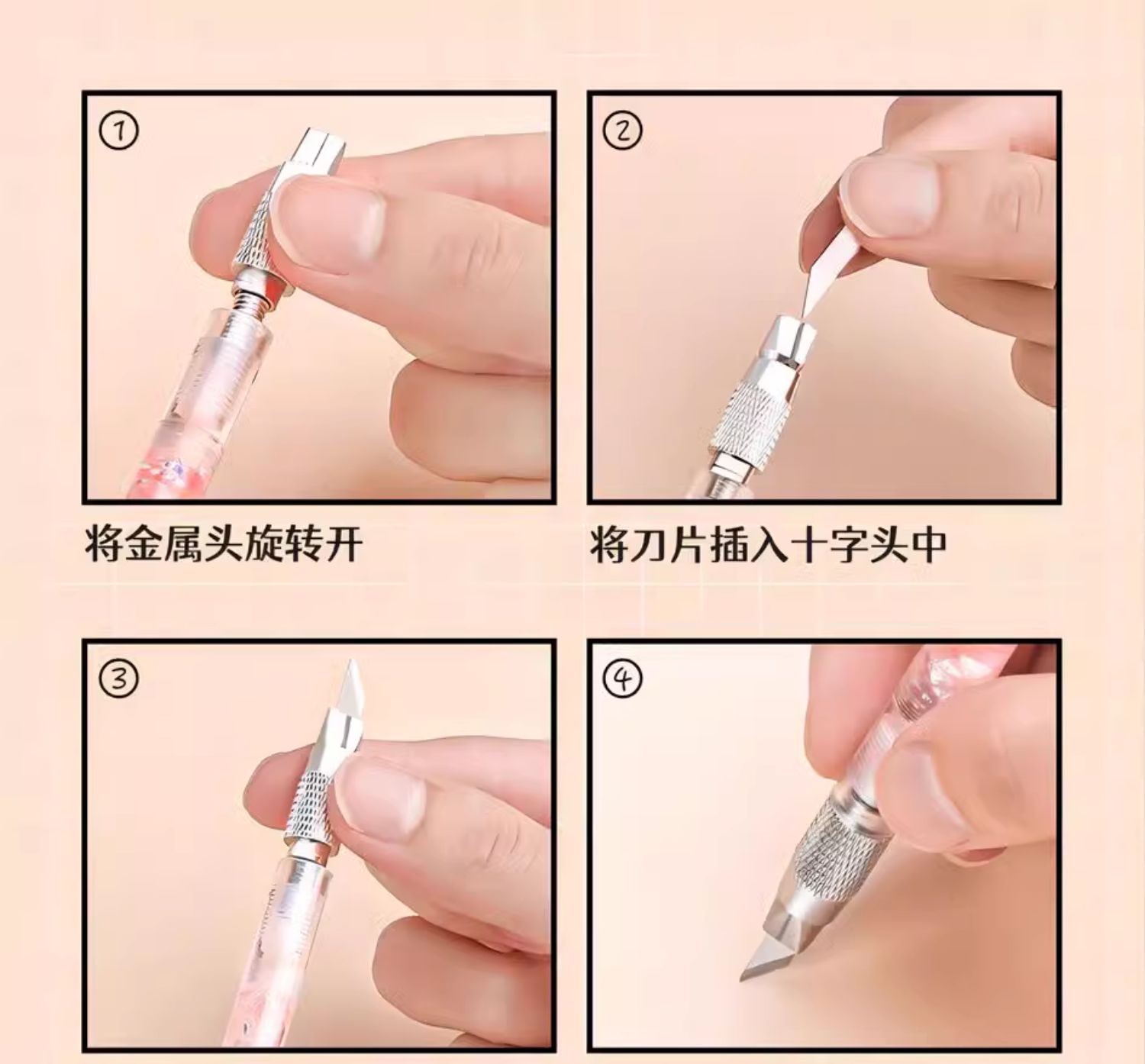 ①

将金属头旋转开

②

将刀片插入十字头中

③

④